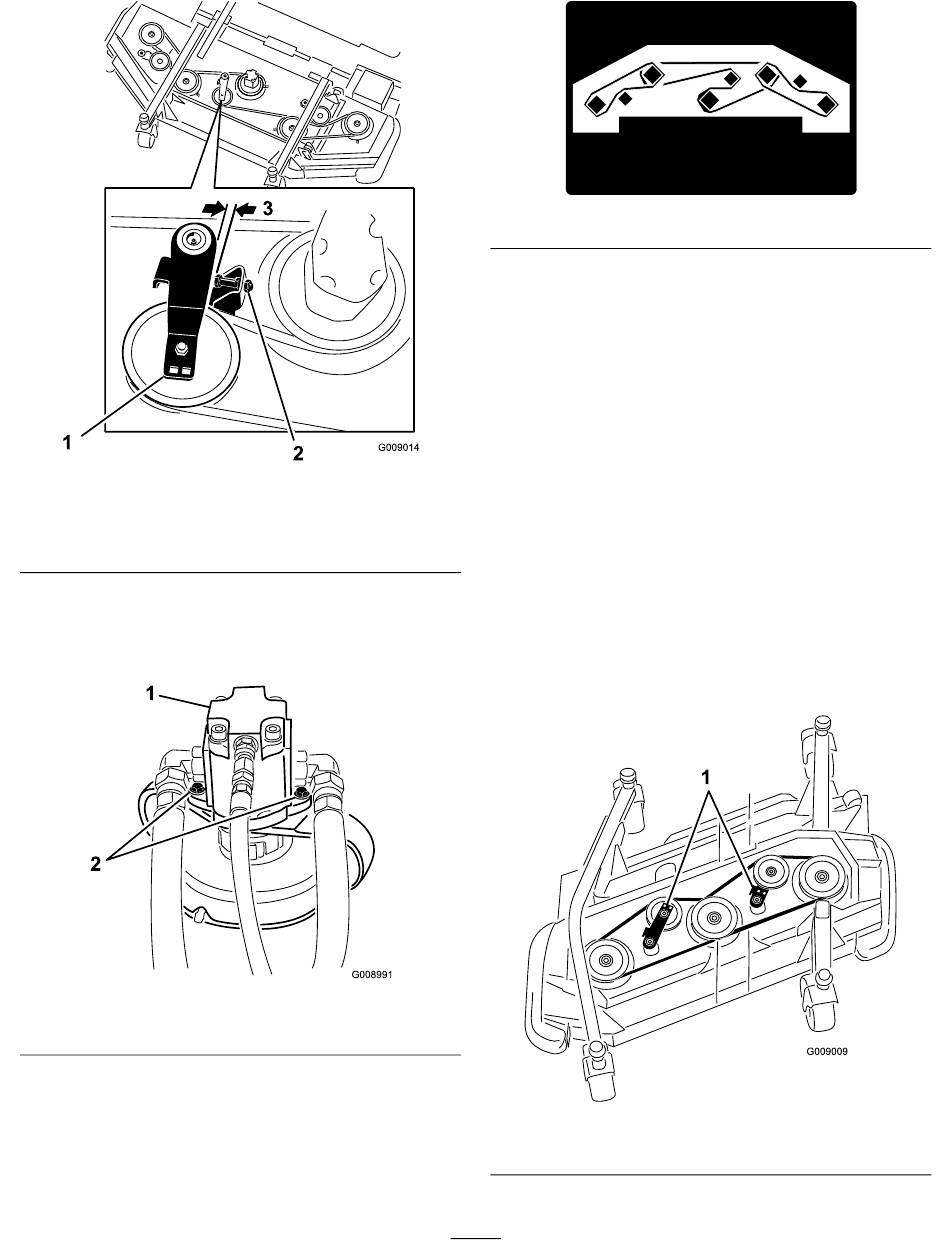 3

1

2

G009014

1

2

G008991

1

G009009