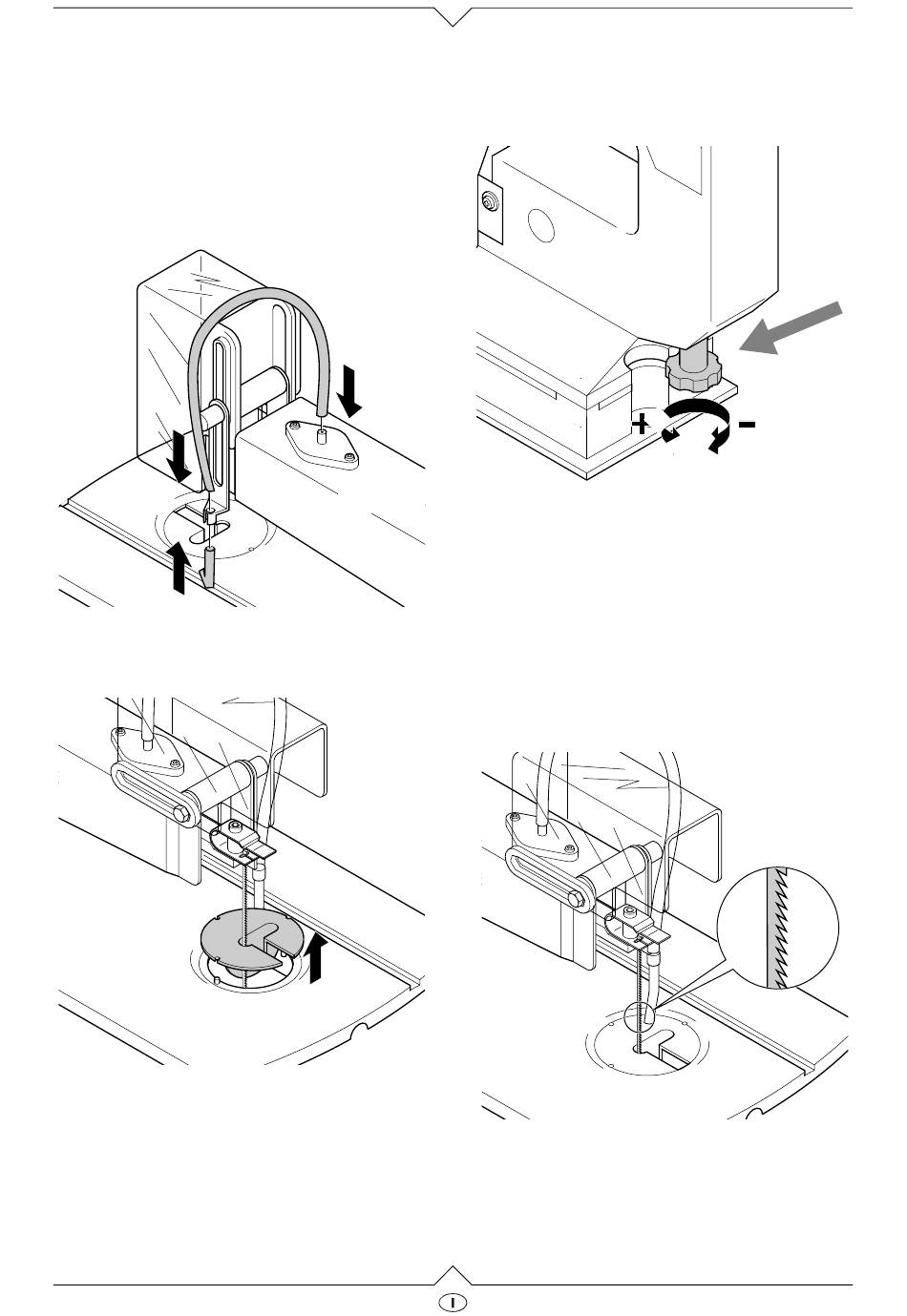 + -

I