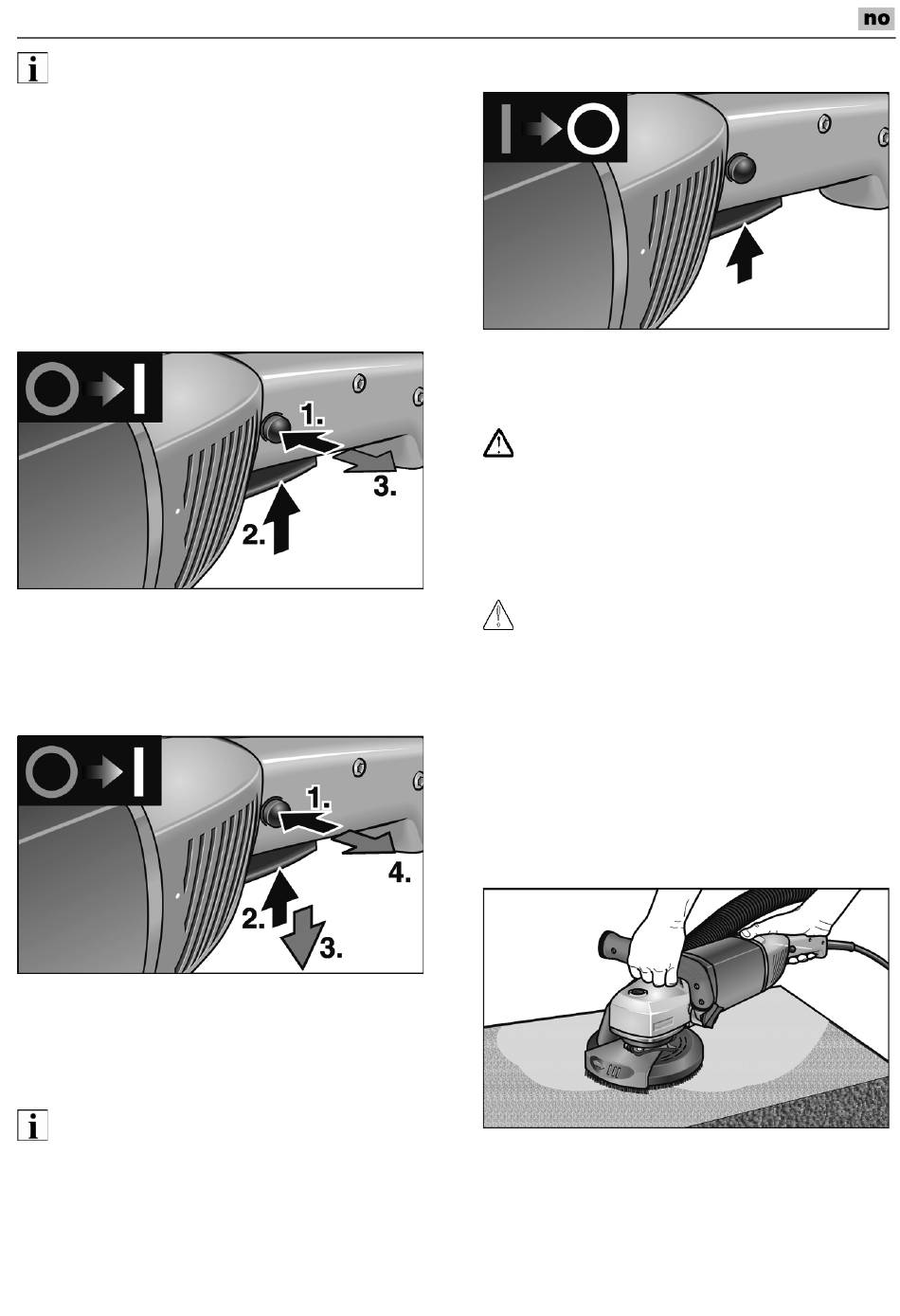 no

1.

2.

3.

1.

2.

3.

4.