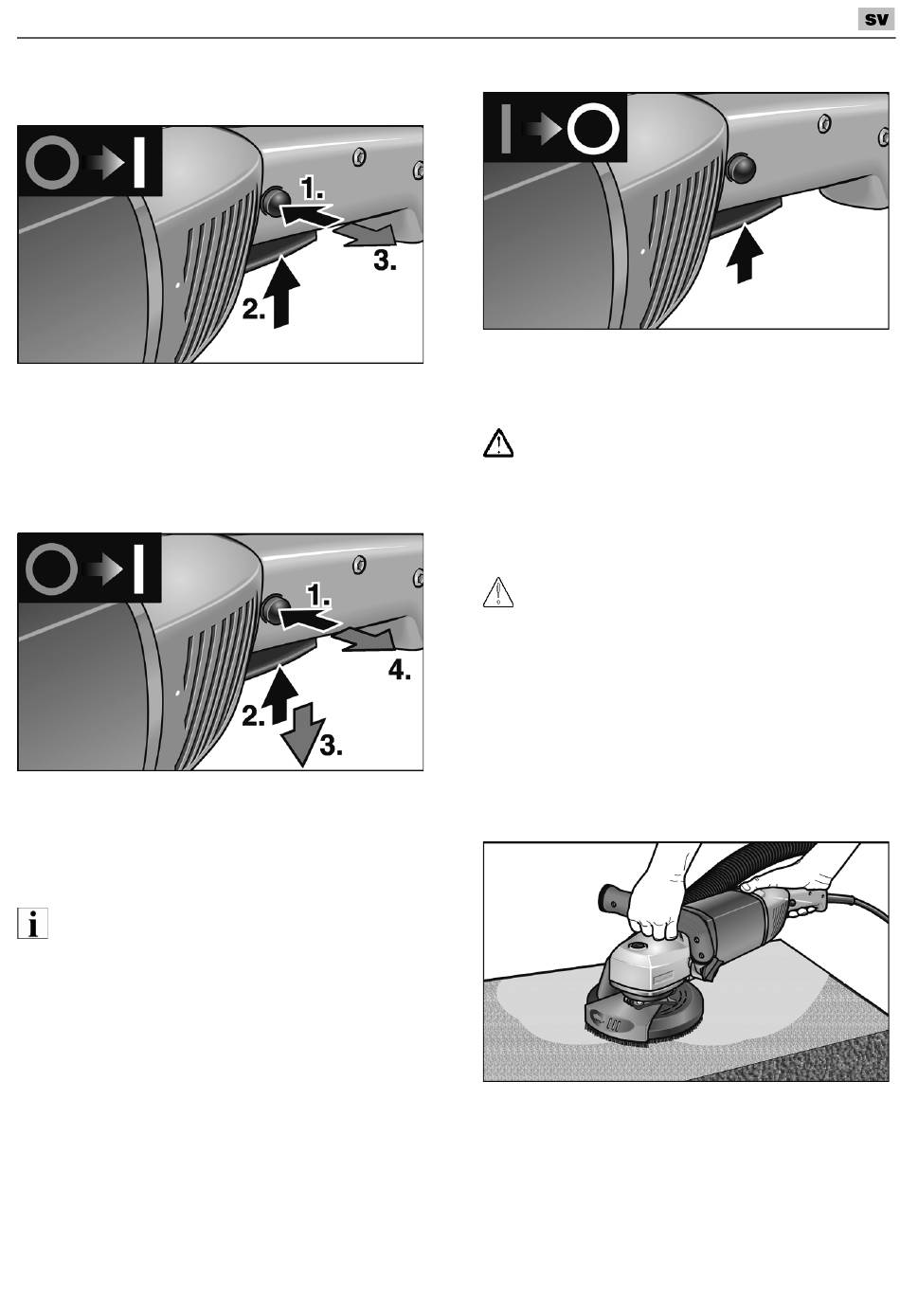 SV

1.

2.

3.

1.

2.

3.

4.