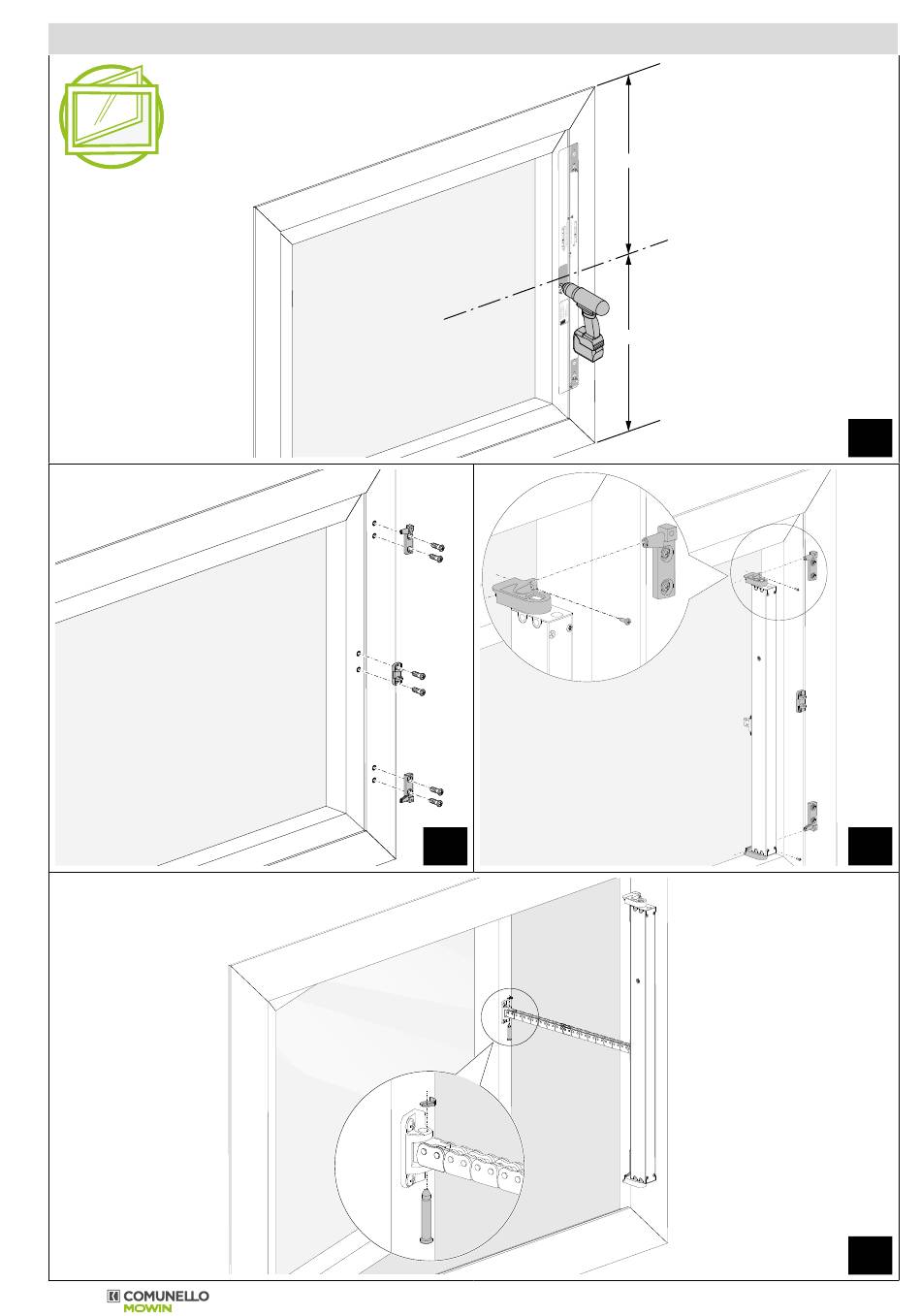 COMUNELLO
MOWIN