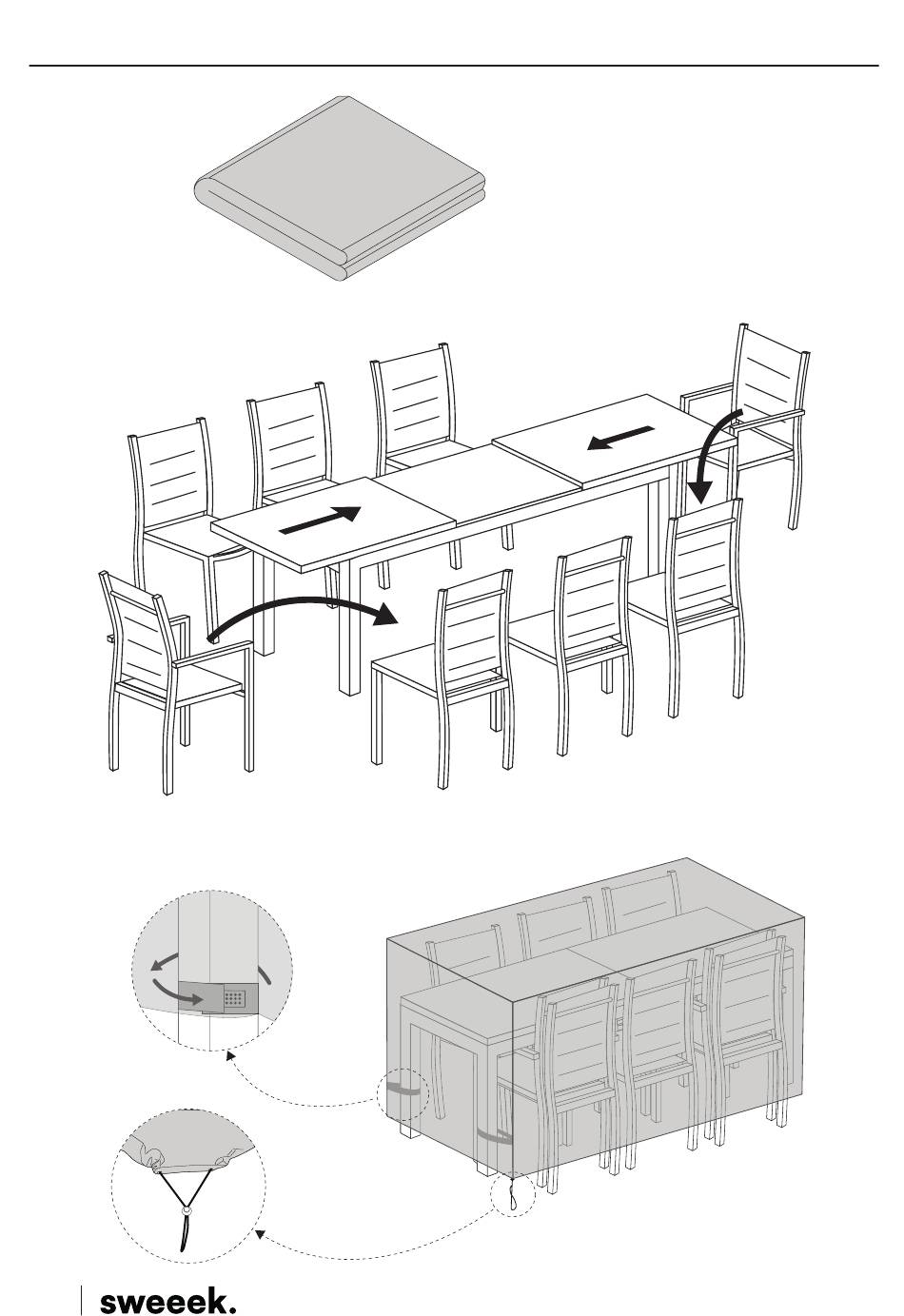 sweeek.