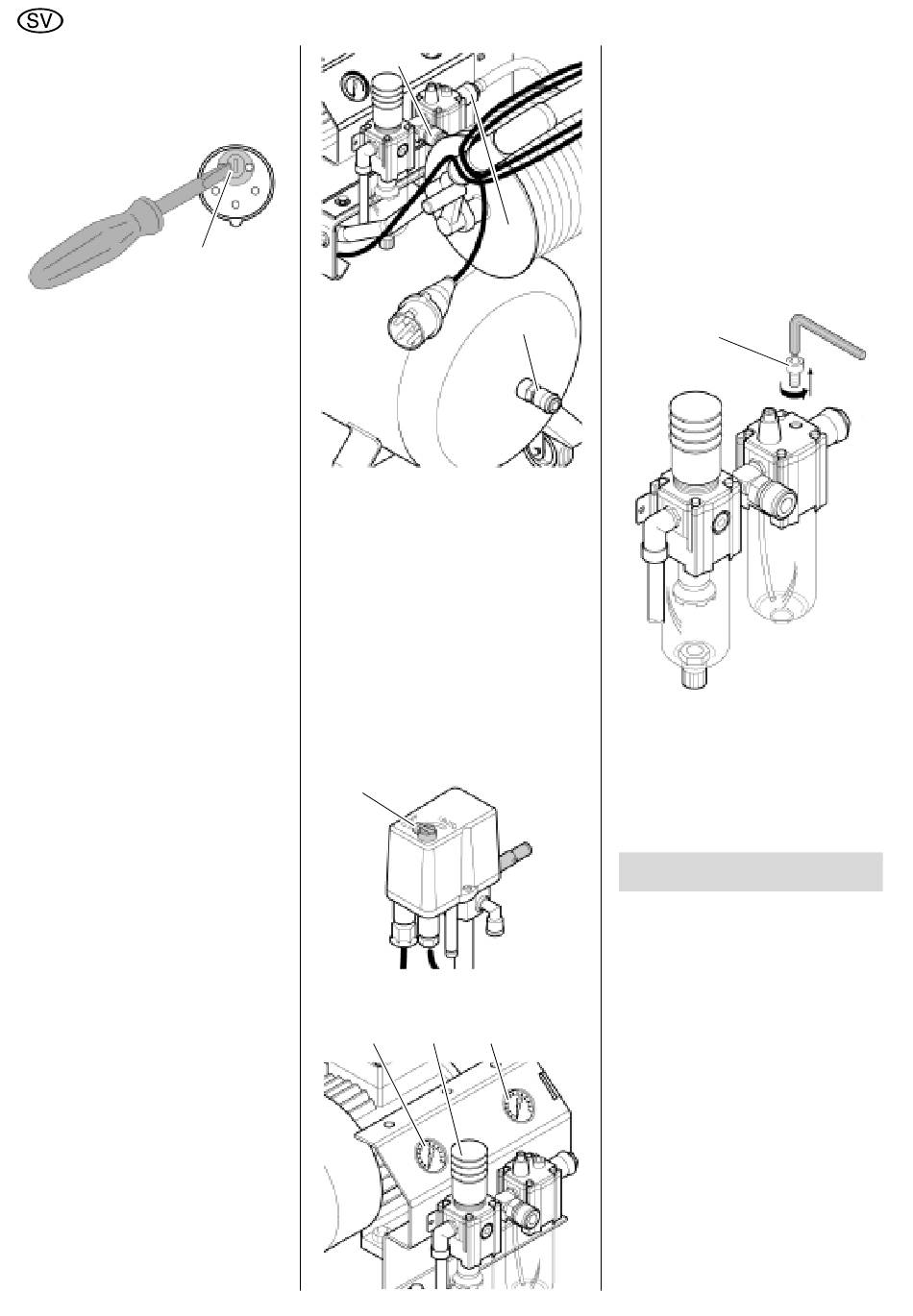 SV