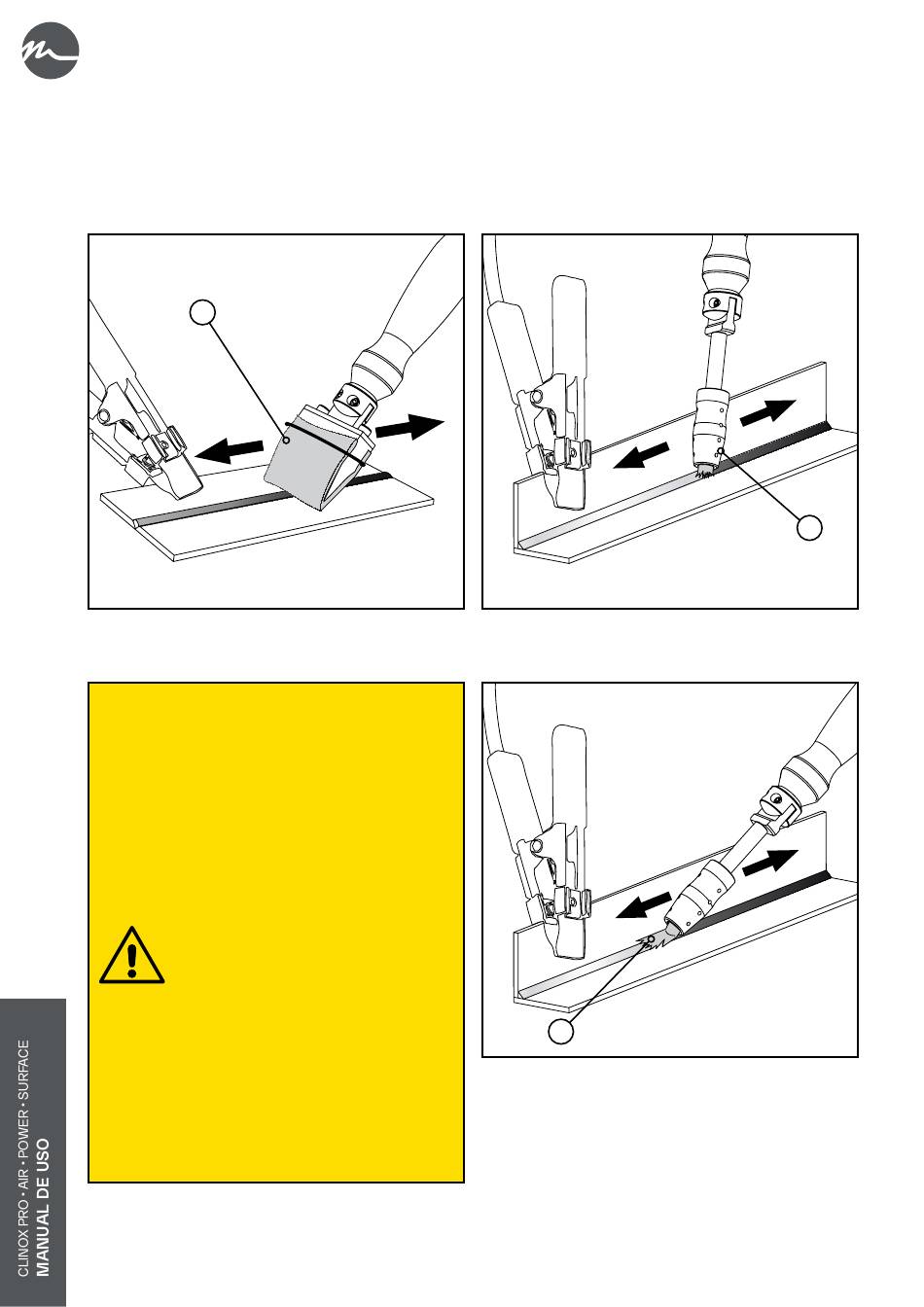 CLINOX PRO • AIR • POWER • SURFACE
MANUAL DE USO