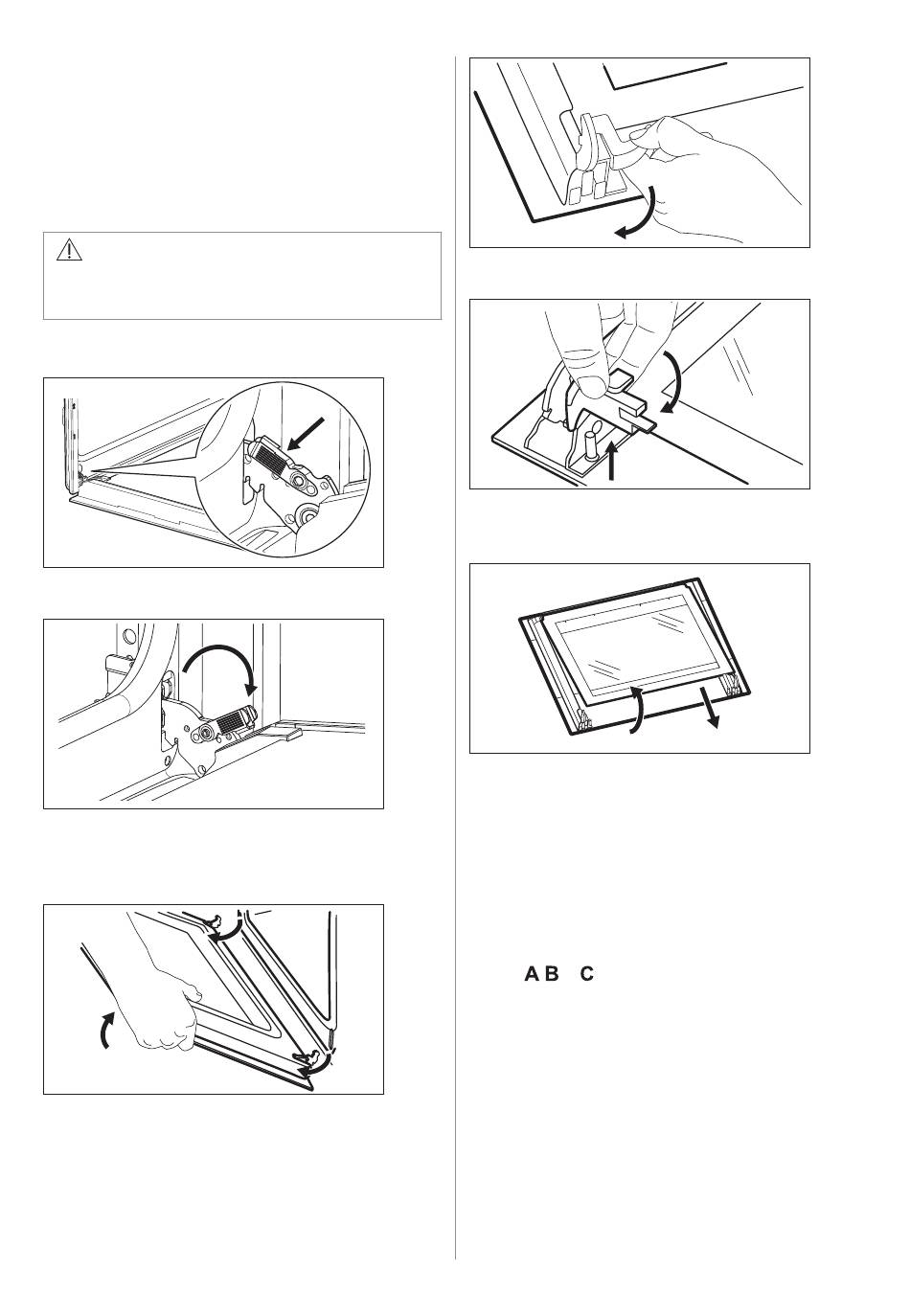 A B C