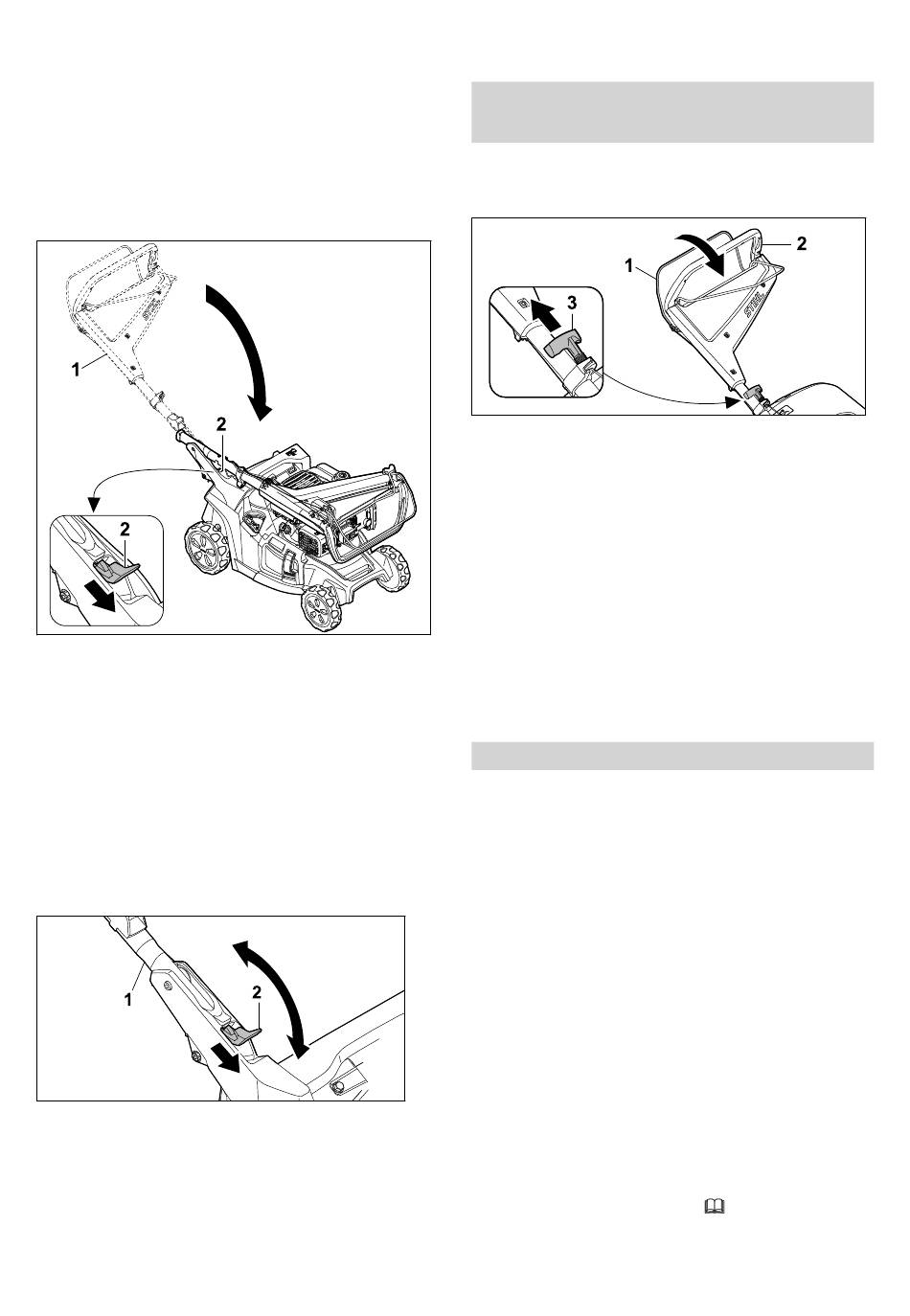 1

2

2

1

2

1

2

3

STIHL

STIHL