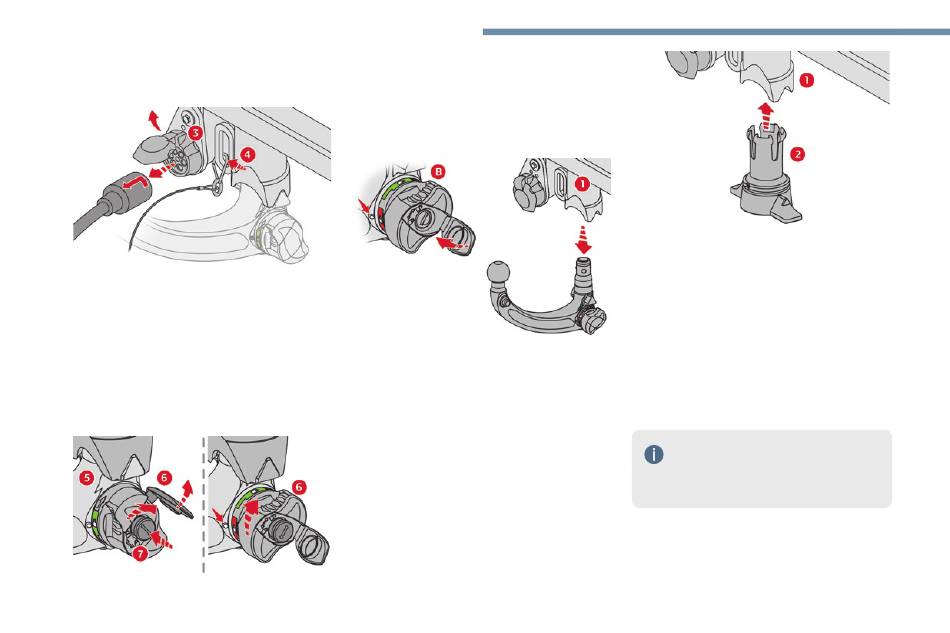 3
4
B
1
1
2
5
6
7
6
i