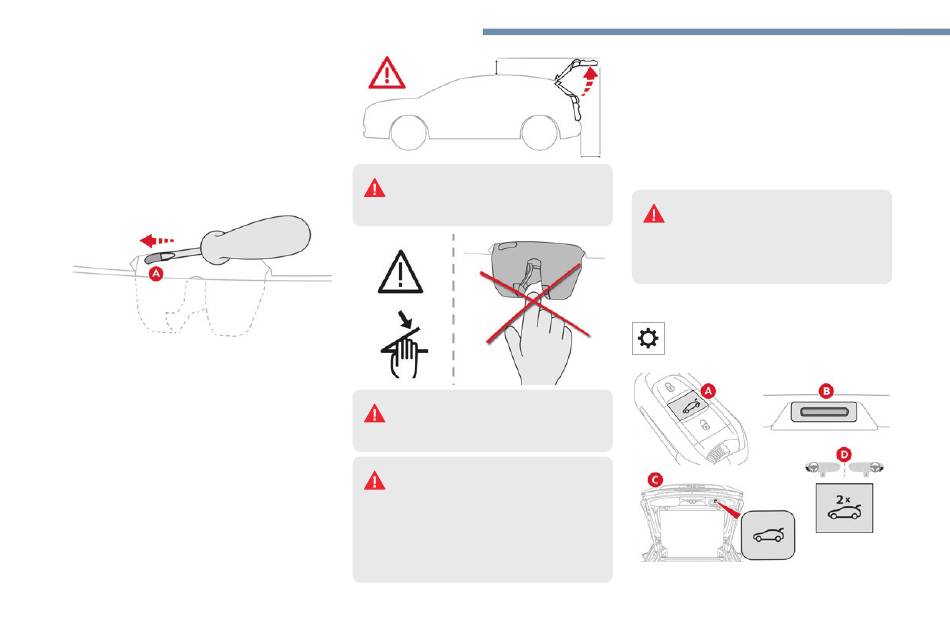 A

A

B

C

D

2x