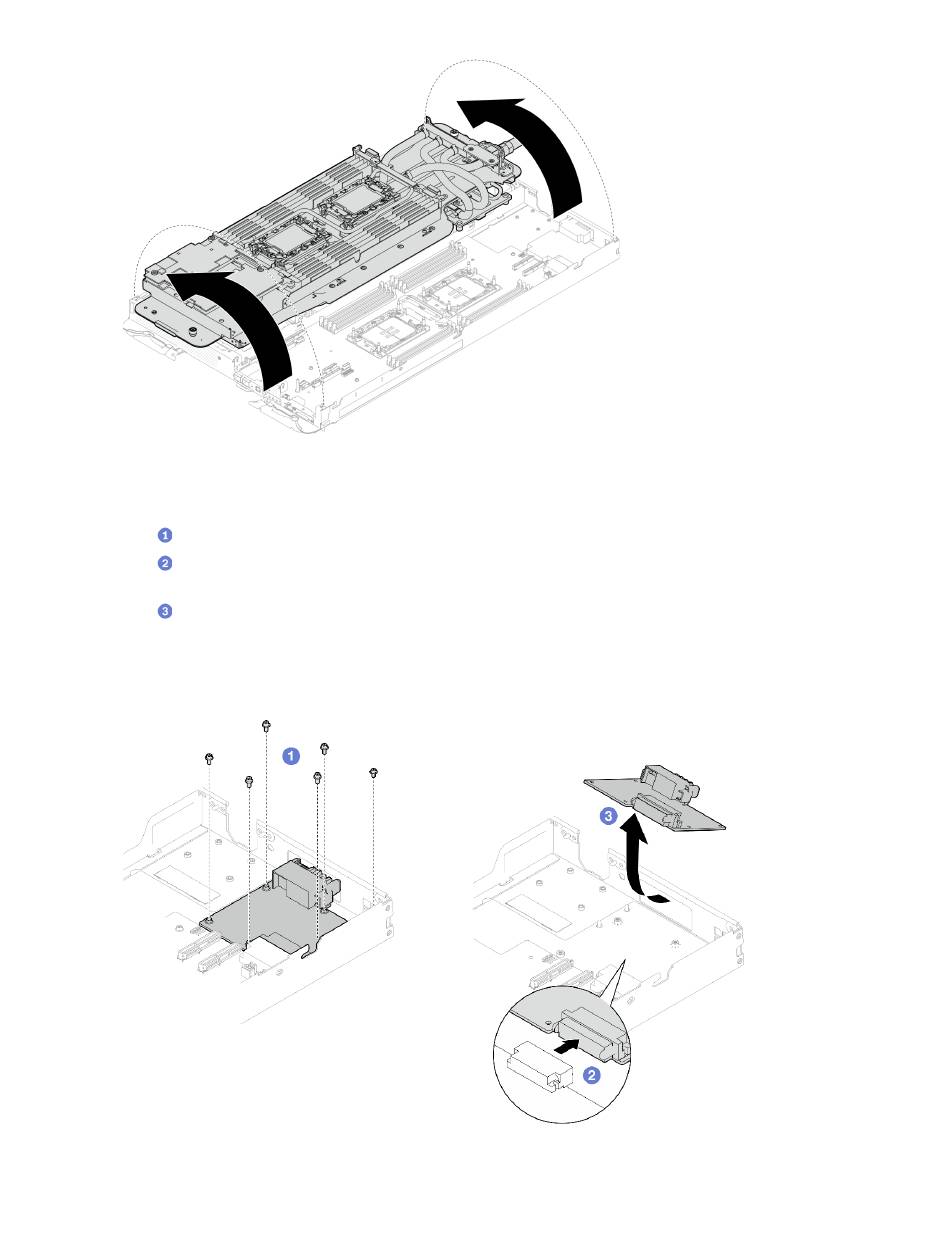 1
2
3

1

3

2