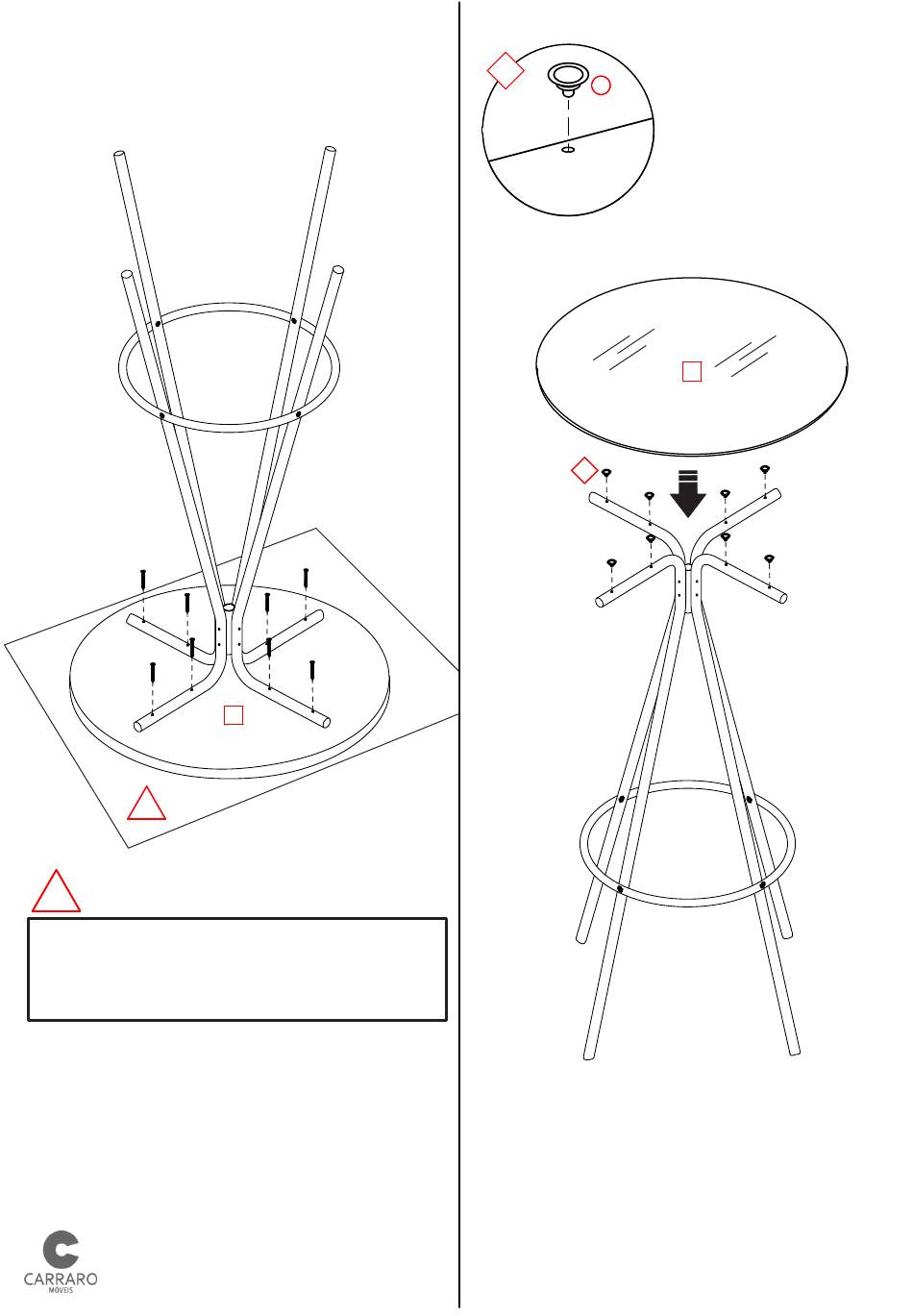 CARRARO
MÓVEIS