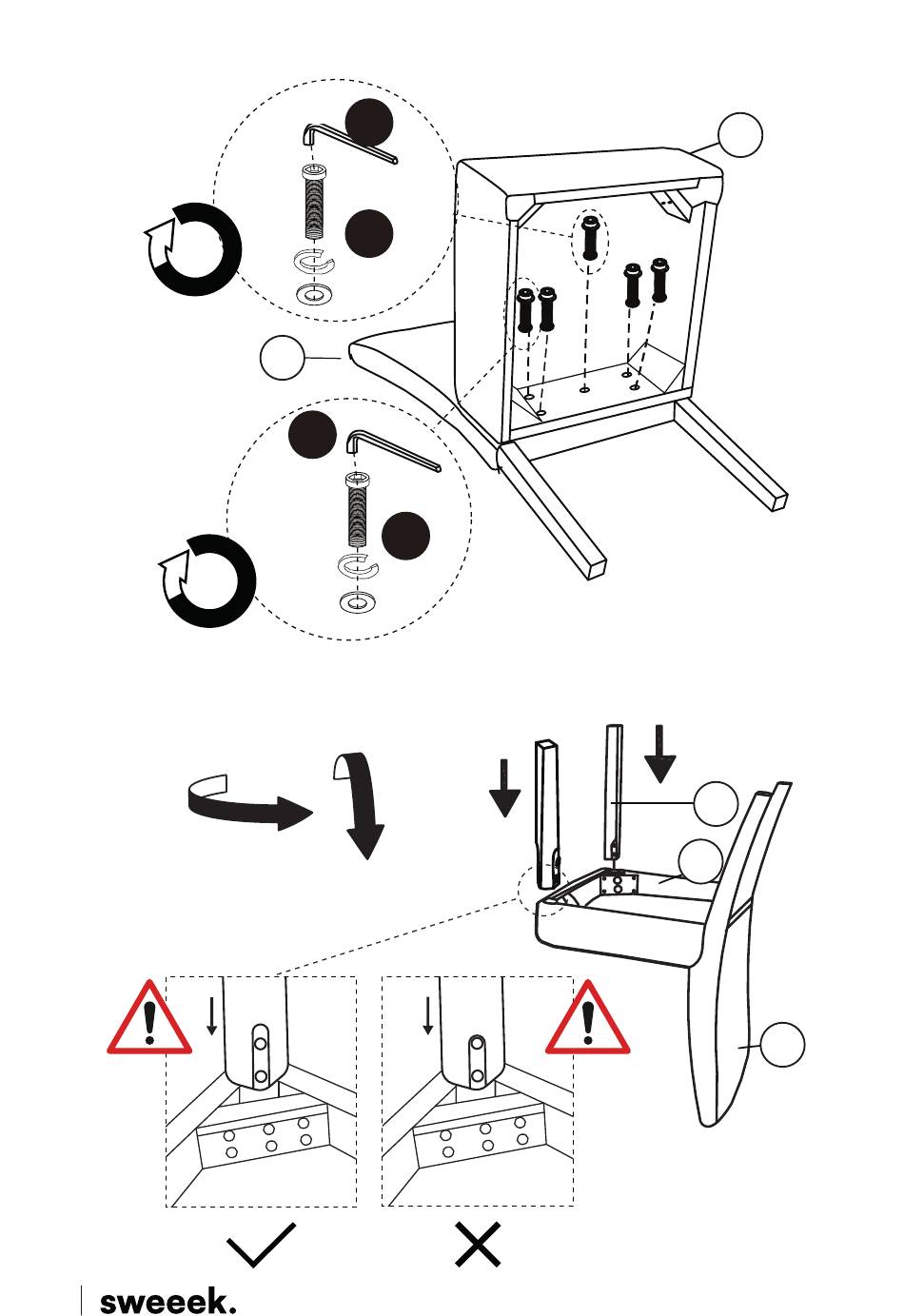 sweeek.