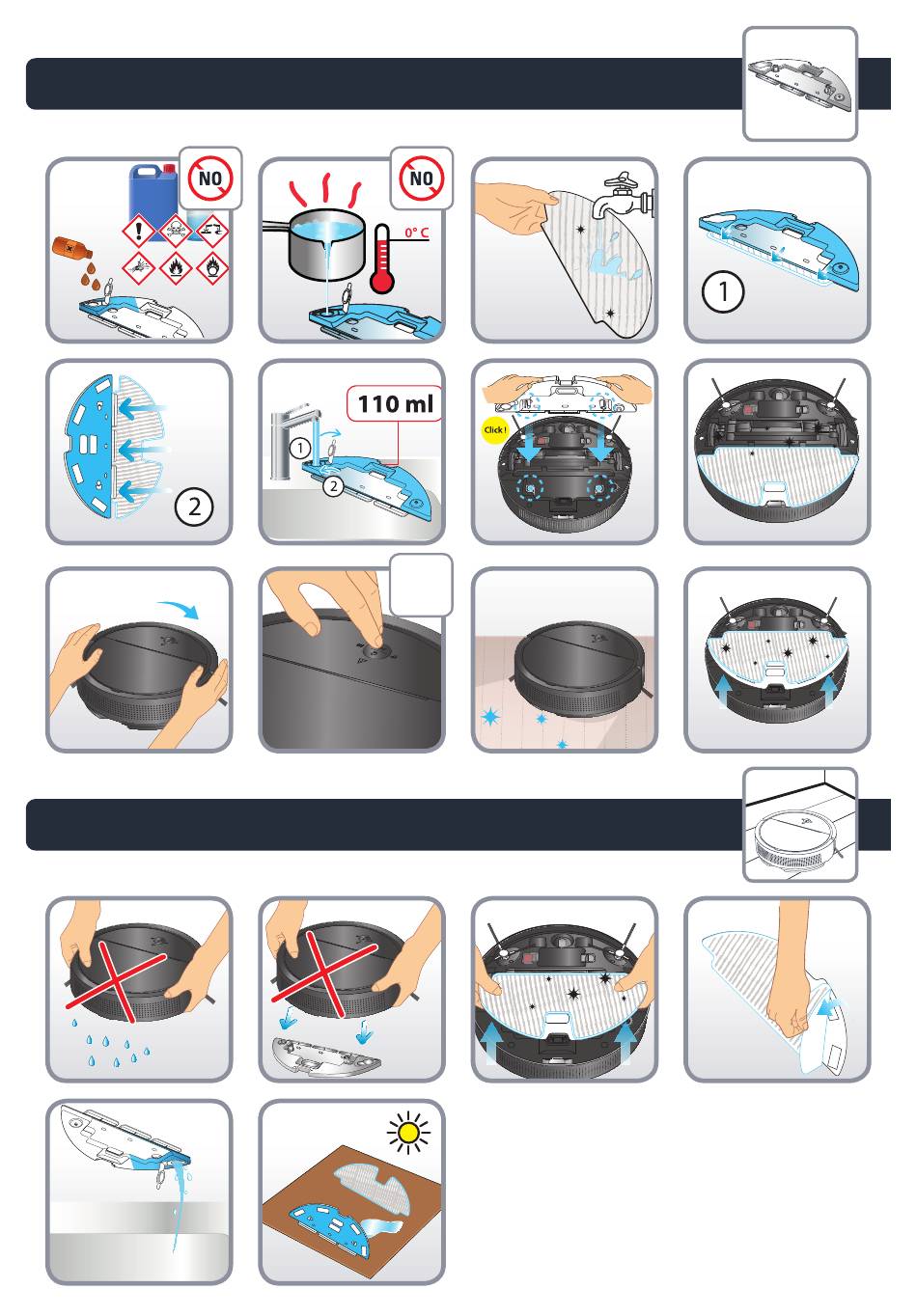 NO

NO

0° C

1

2

110 ml

1

2

Click !