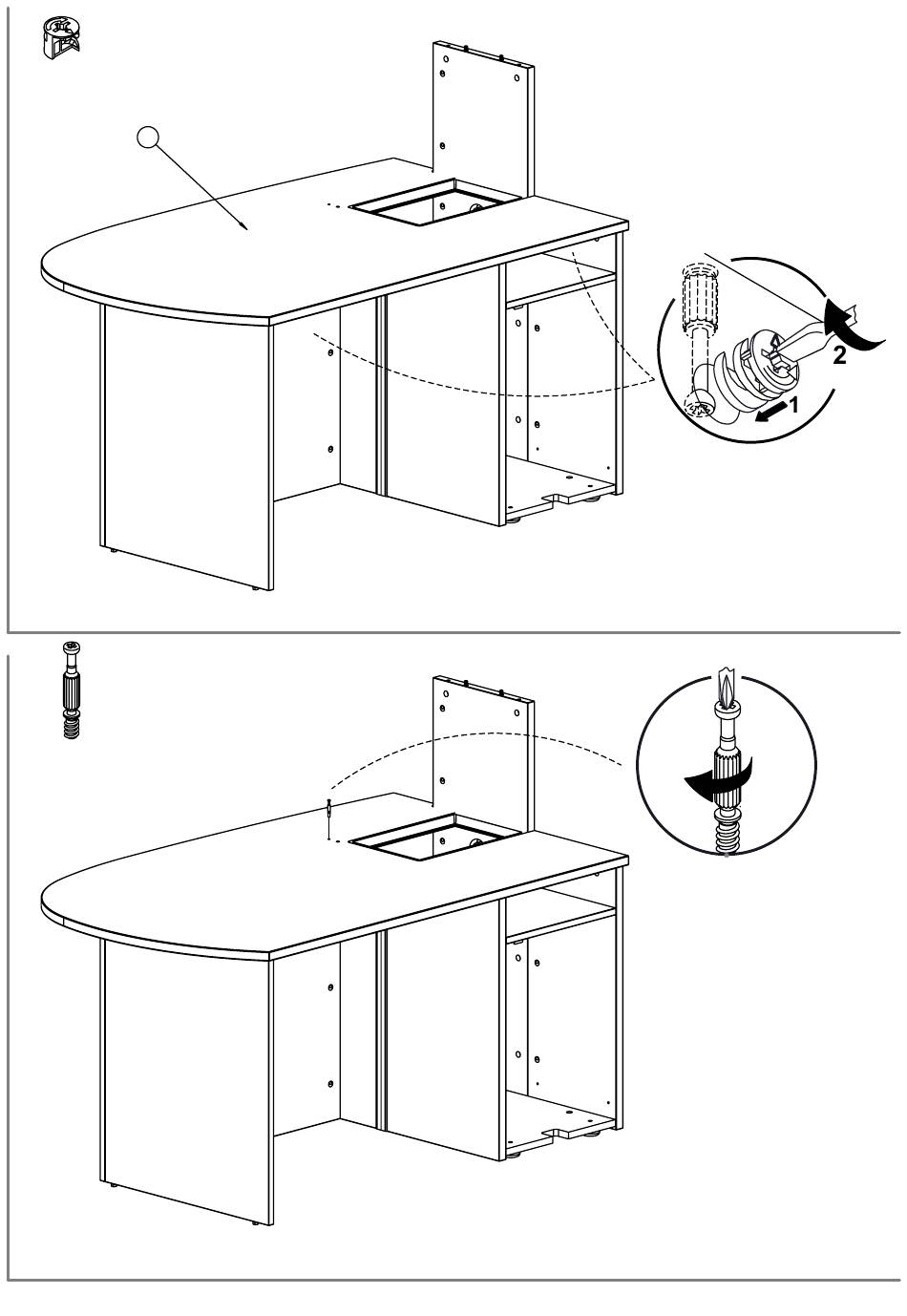 2
1