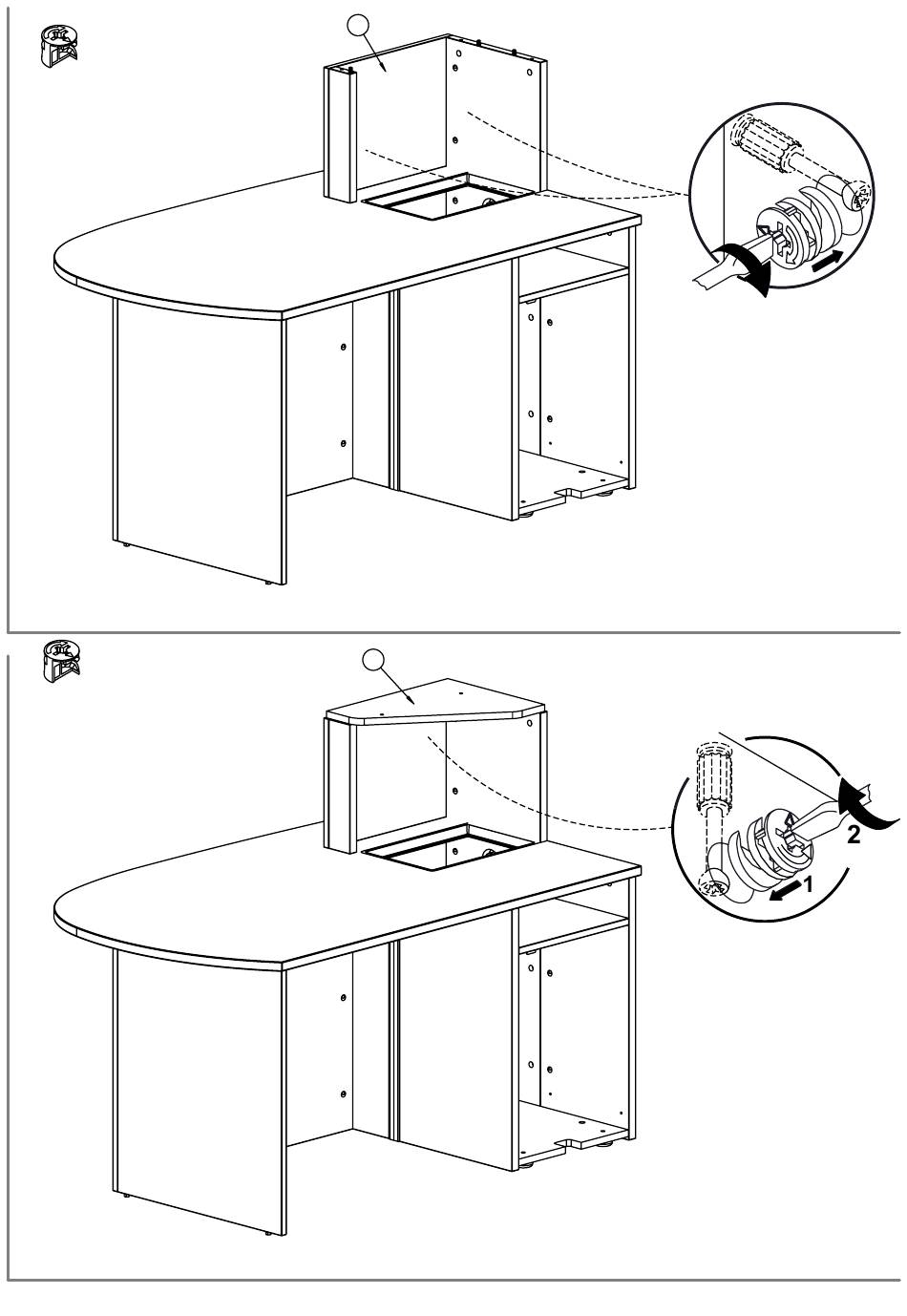 2
1