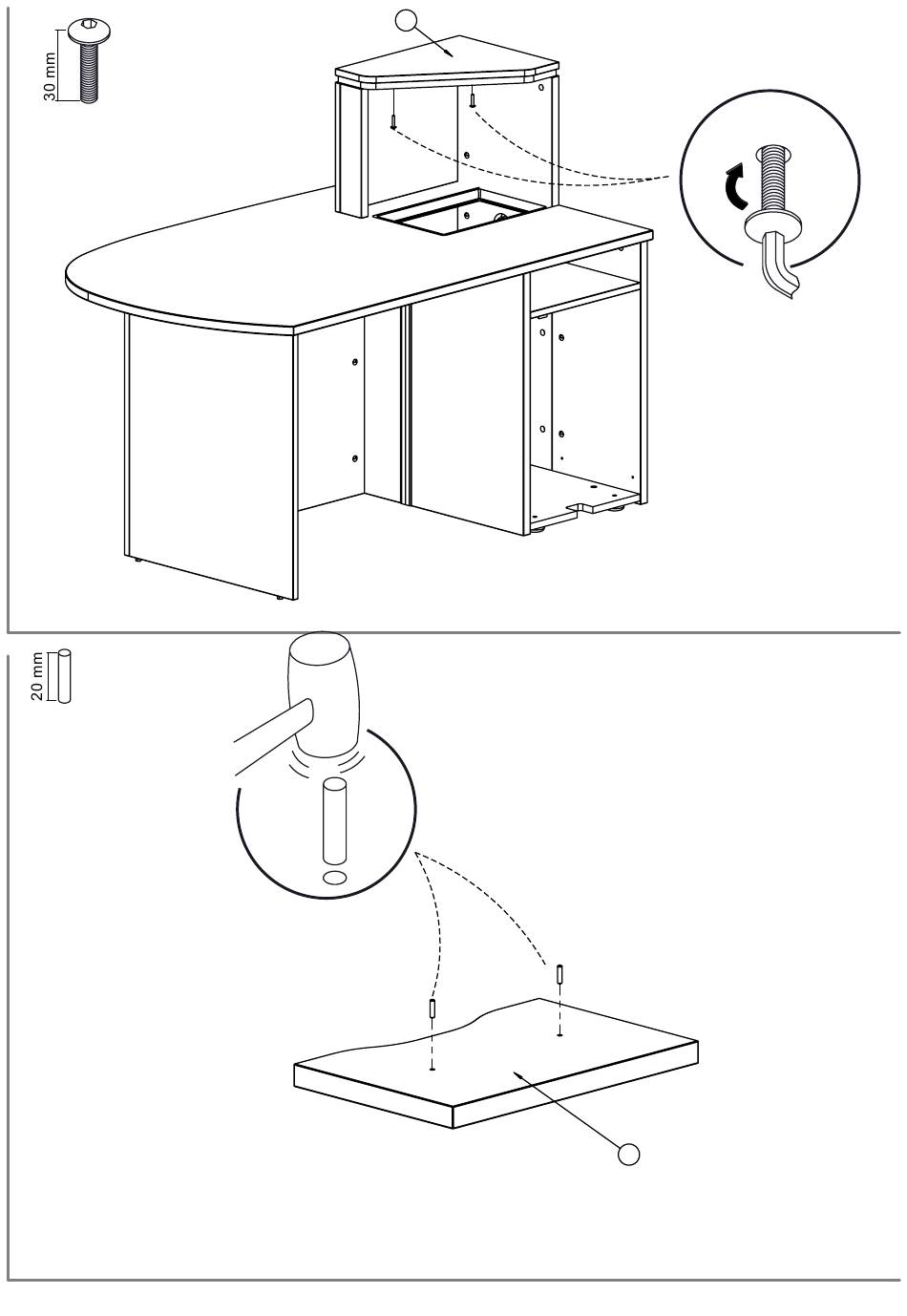 30 mm

20 mm