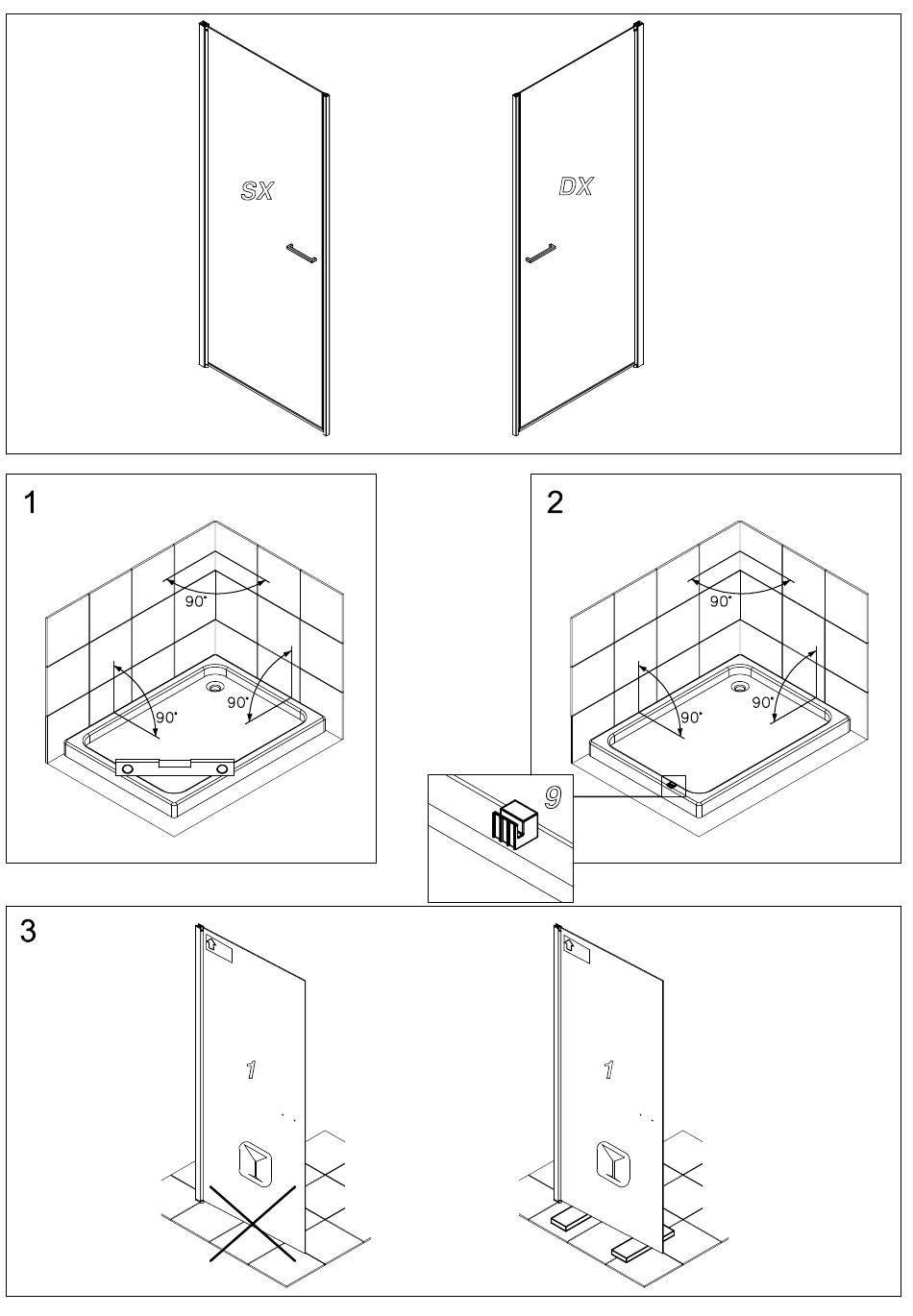 SX

DX

1

90°

90°

90°

2

90°

90°

90°

9

3

1

1