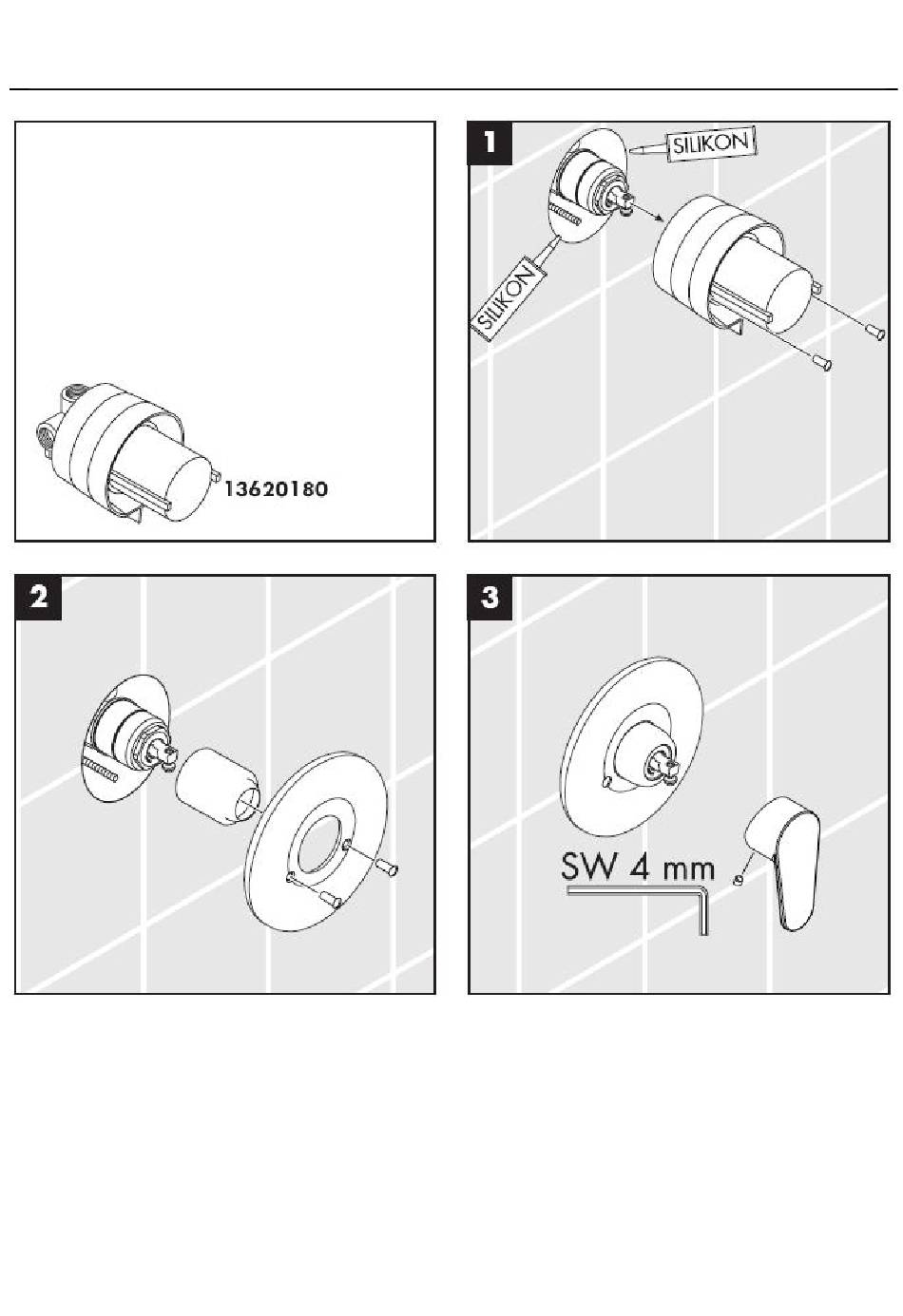 13620180

1

SILIKON

SILIKON

2

3

SW 4 mm