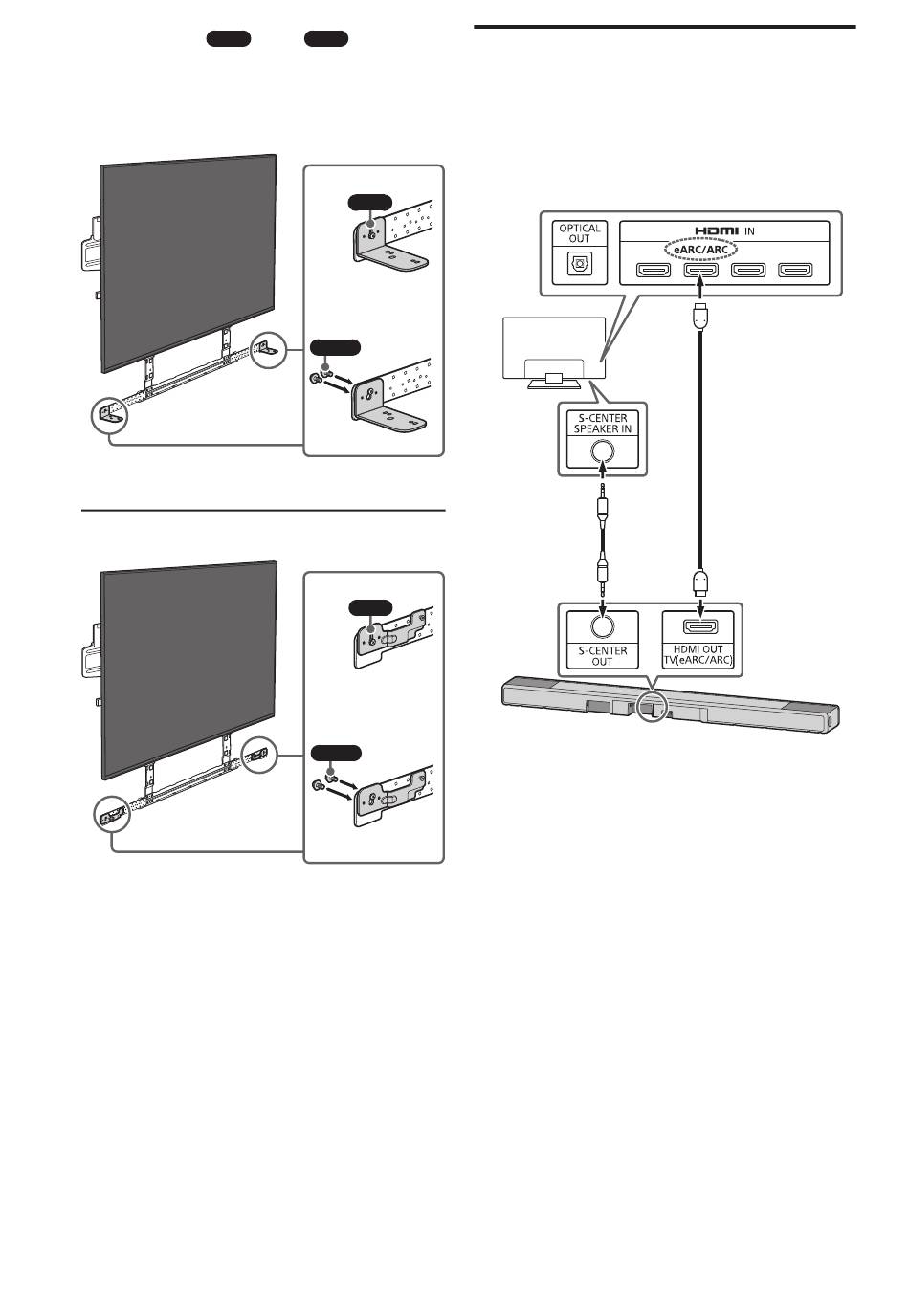 OPTICAL OUT

HDMI IN

eARC/ARC

S-CENTER SPEAKER IN

S-CENTER OUT

HDMI OUT TV(eARC/ARC)