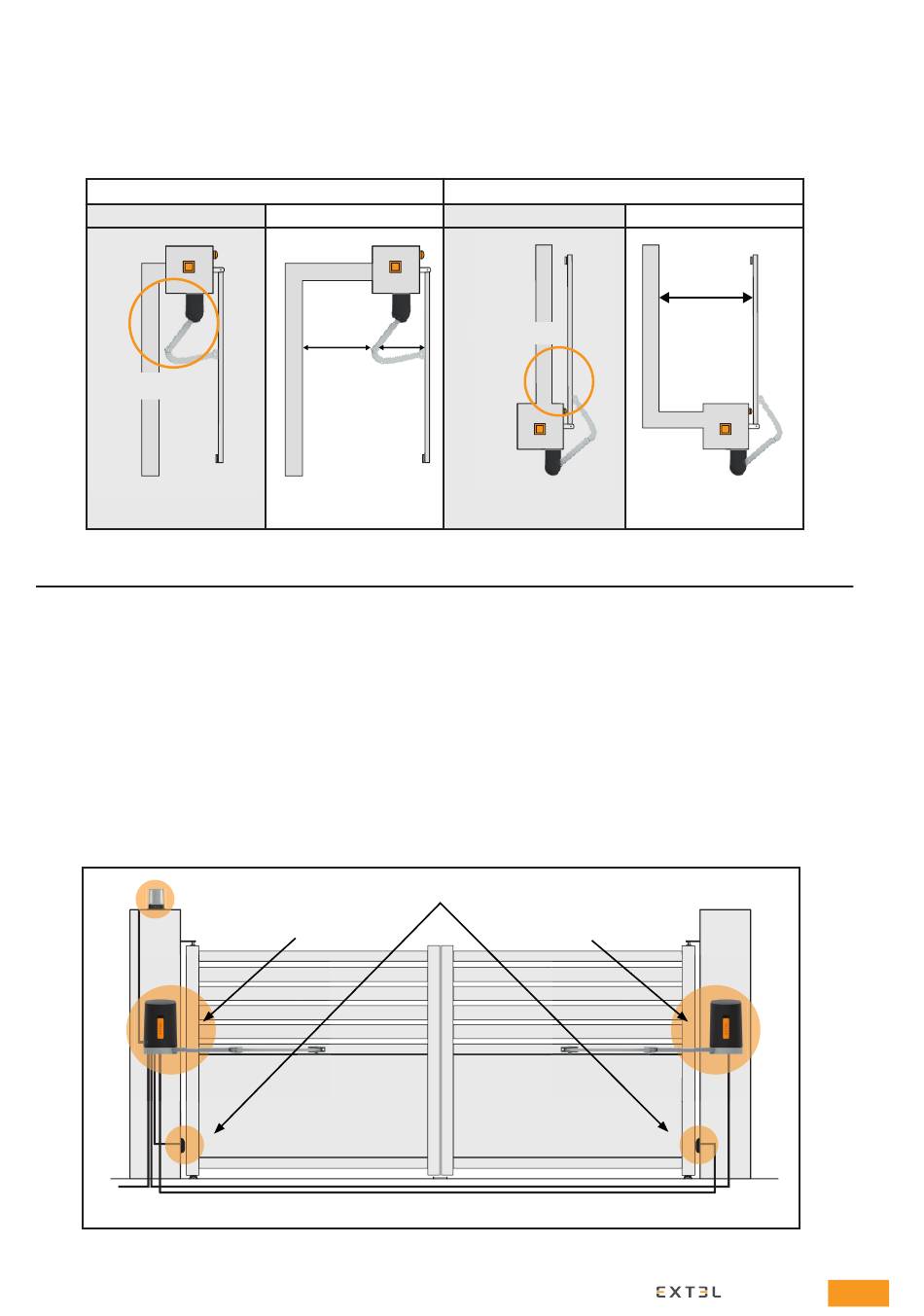 EXTEL