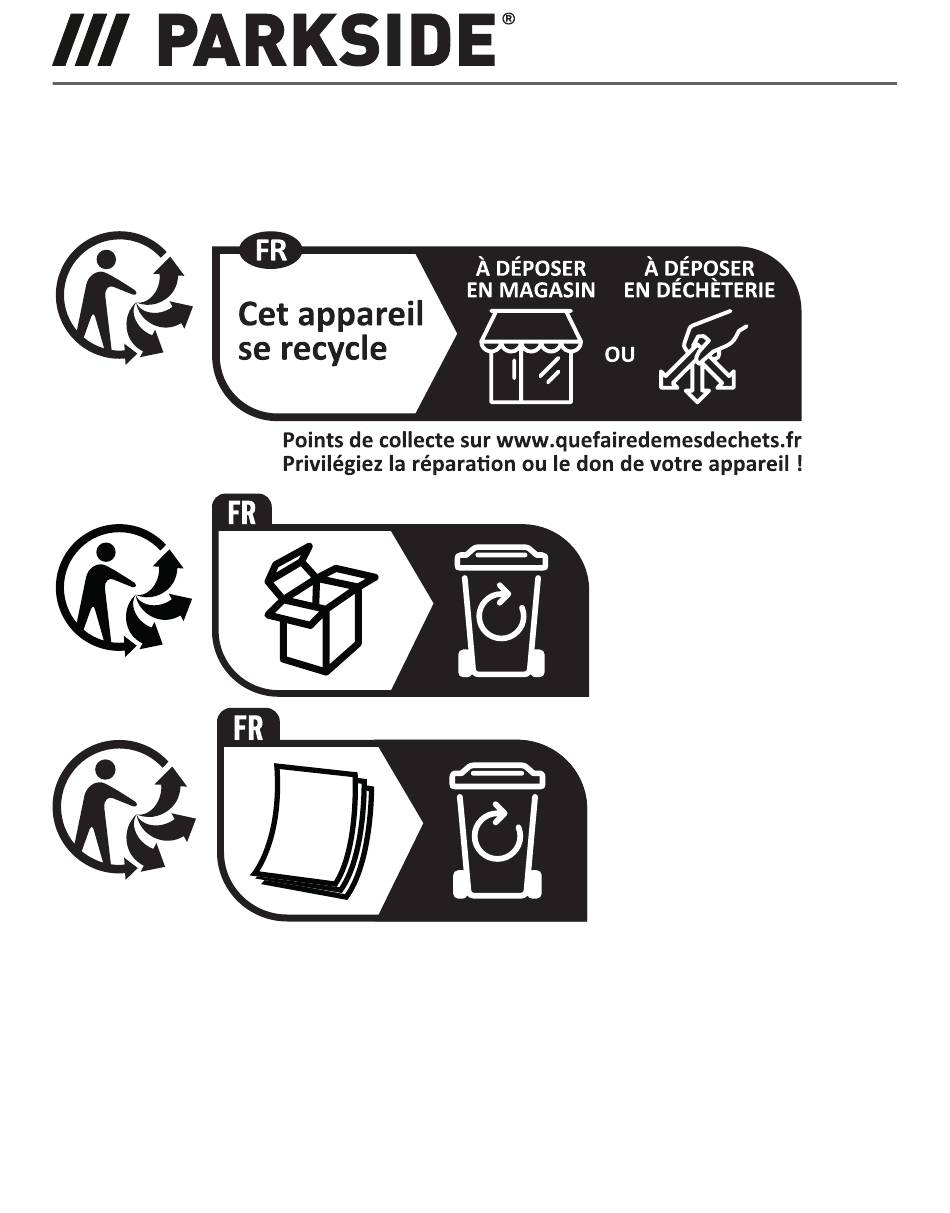 /// PARKSIDE®

FR

Cet appareil se recycle

À DÉPOSER EN MAGASIN

OU

À DÉPOSER EN DÉCHÈTERIE

Points de collecte sur www.quefairedemesdechets.fr
Privilégiez la réparation ou le don de votre appareil !

FR

FR