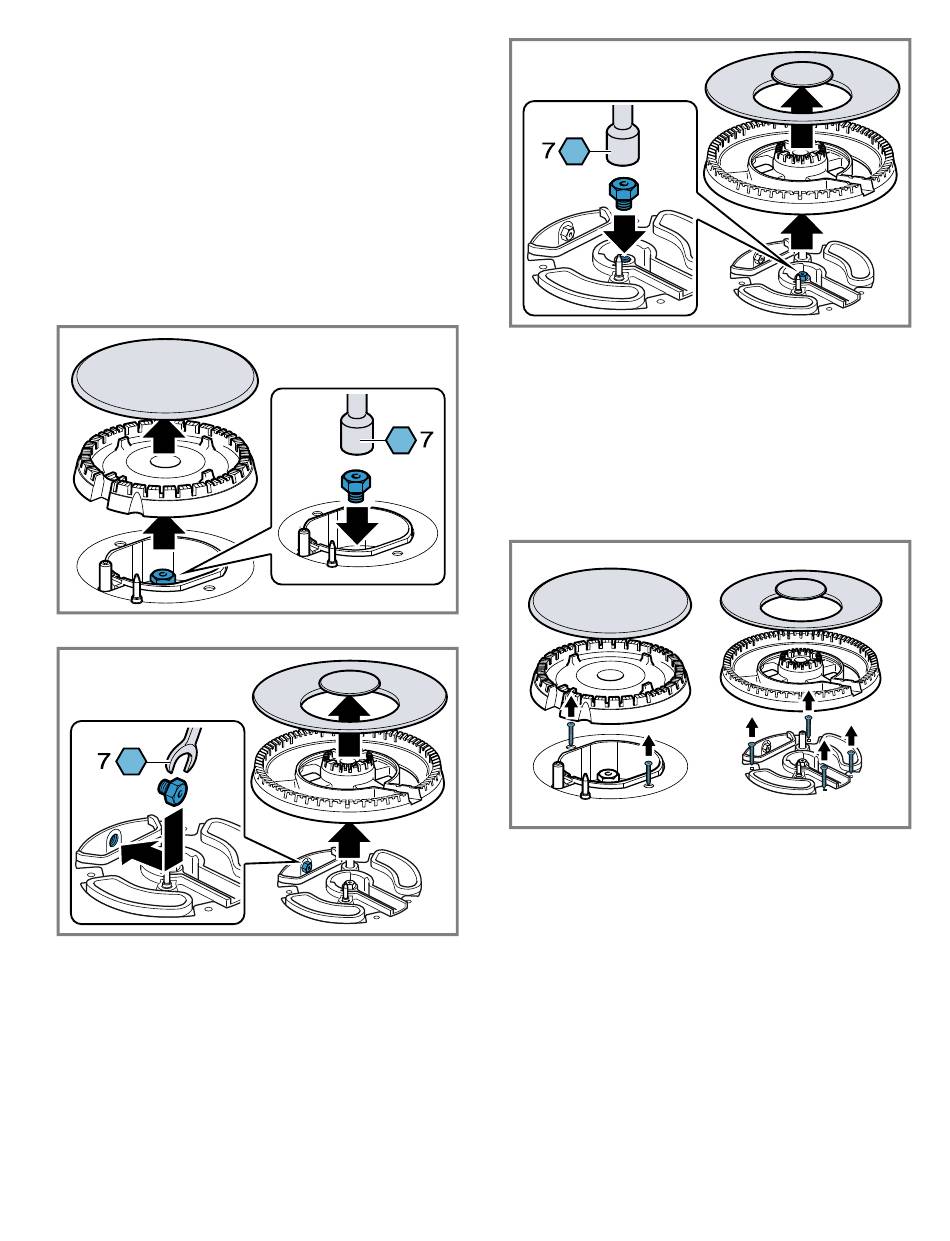 7

7

7