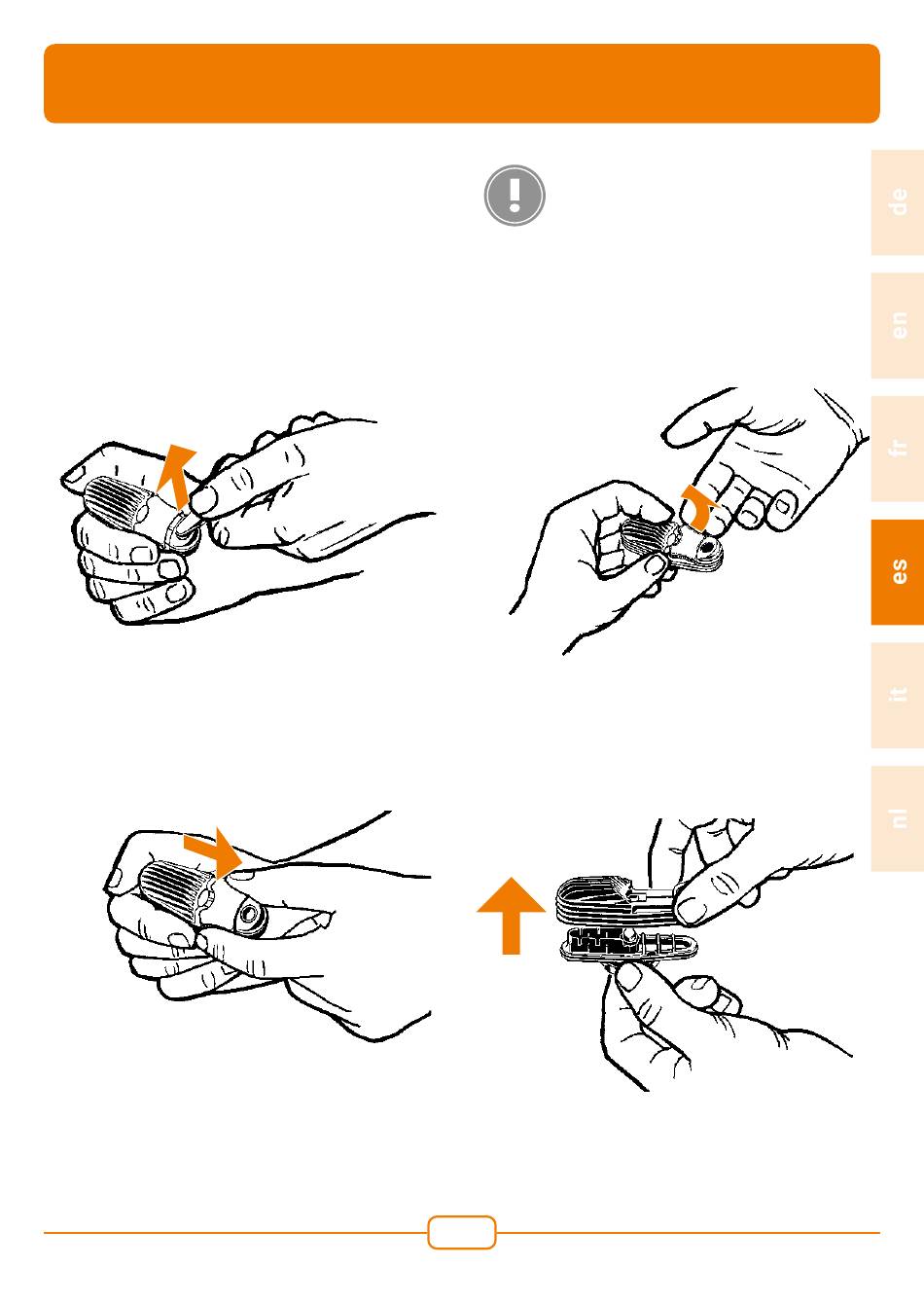 de

en

fr

es

it

nl