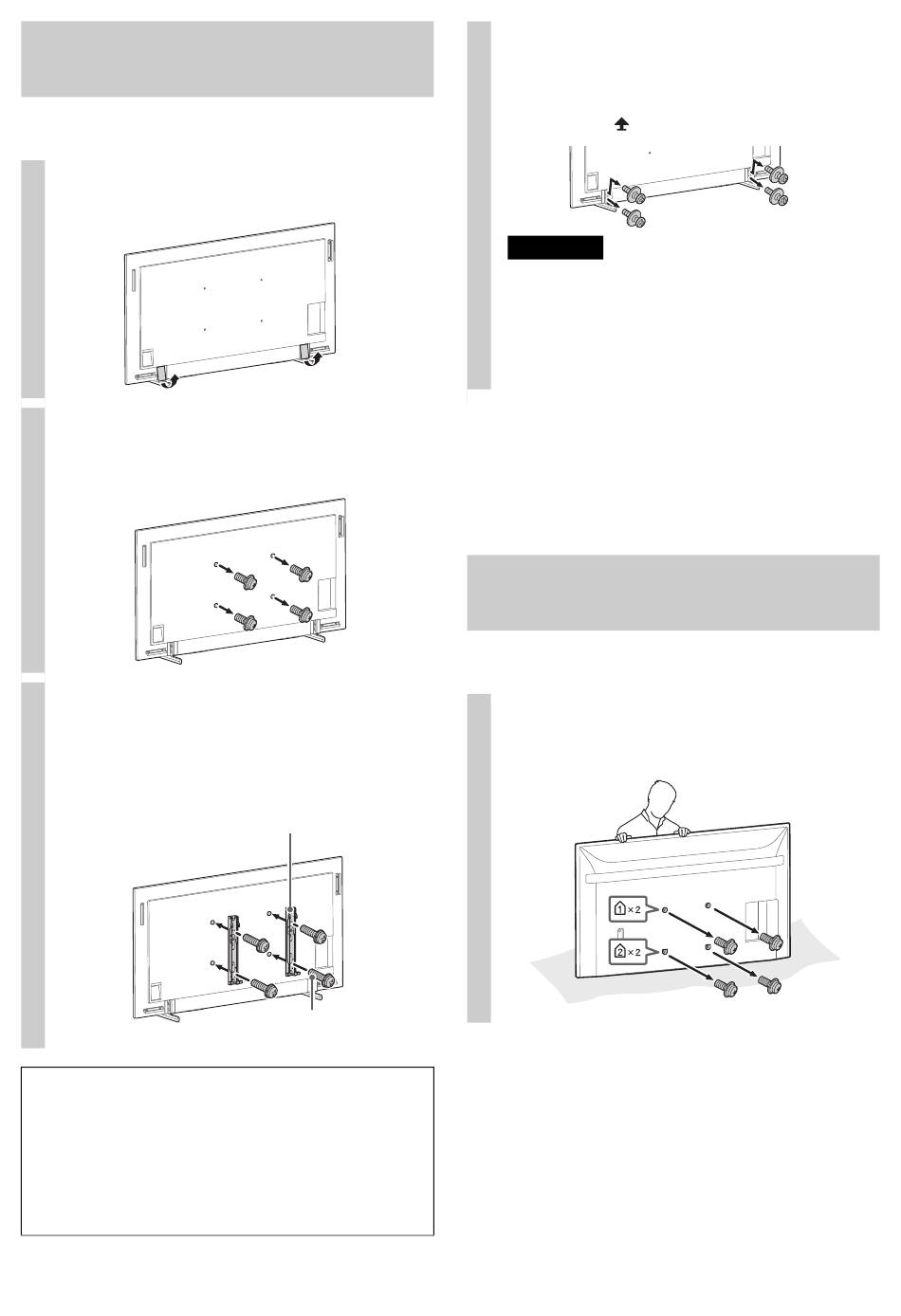 1 × 2

2 × 2