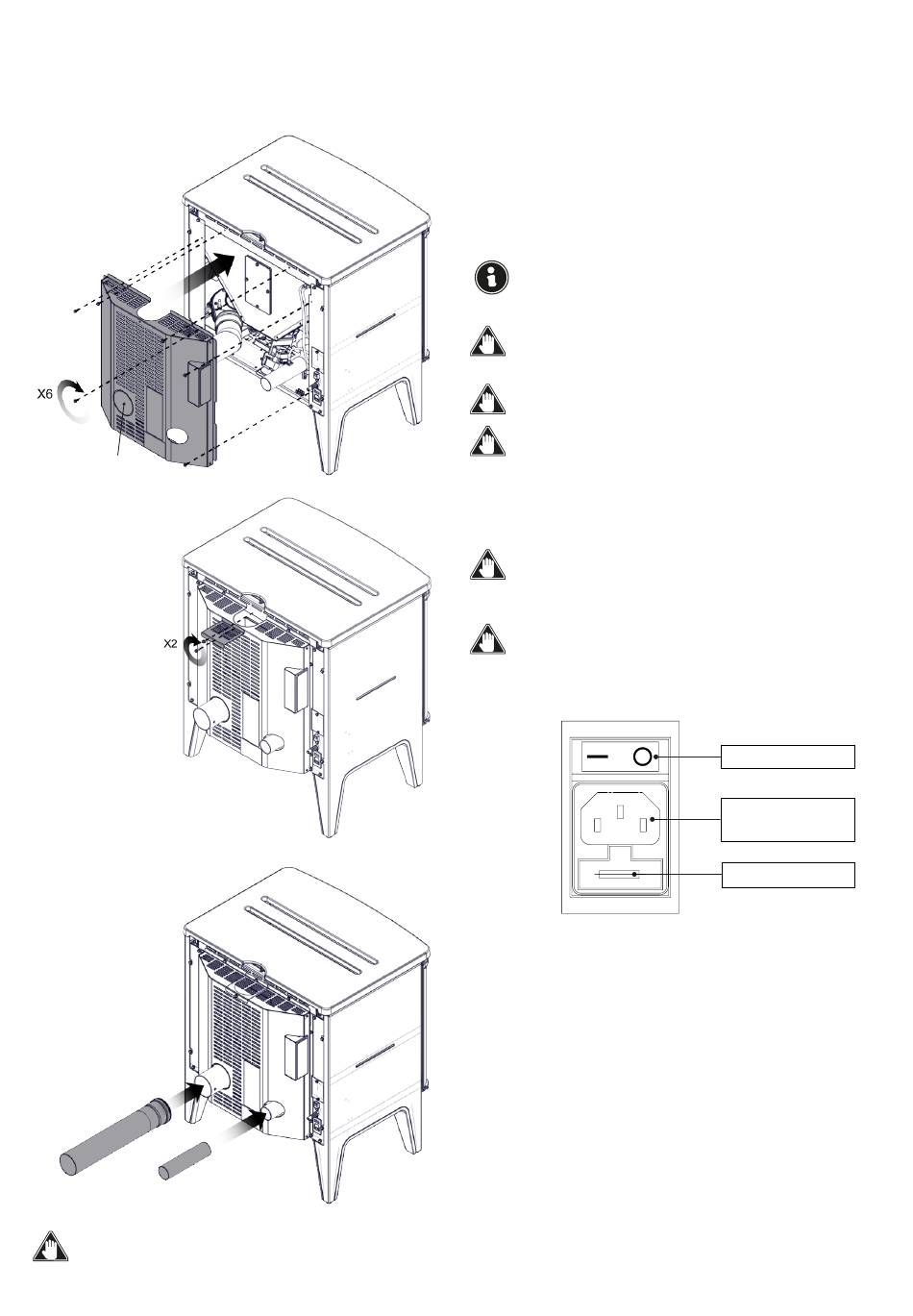 X6

X2