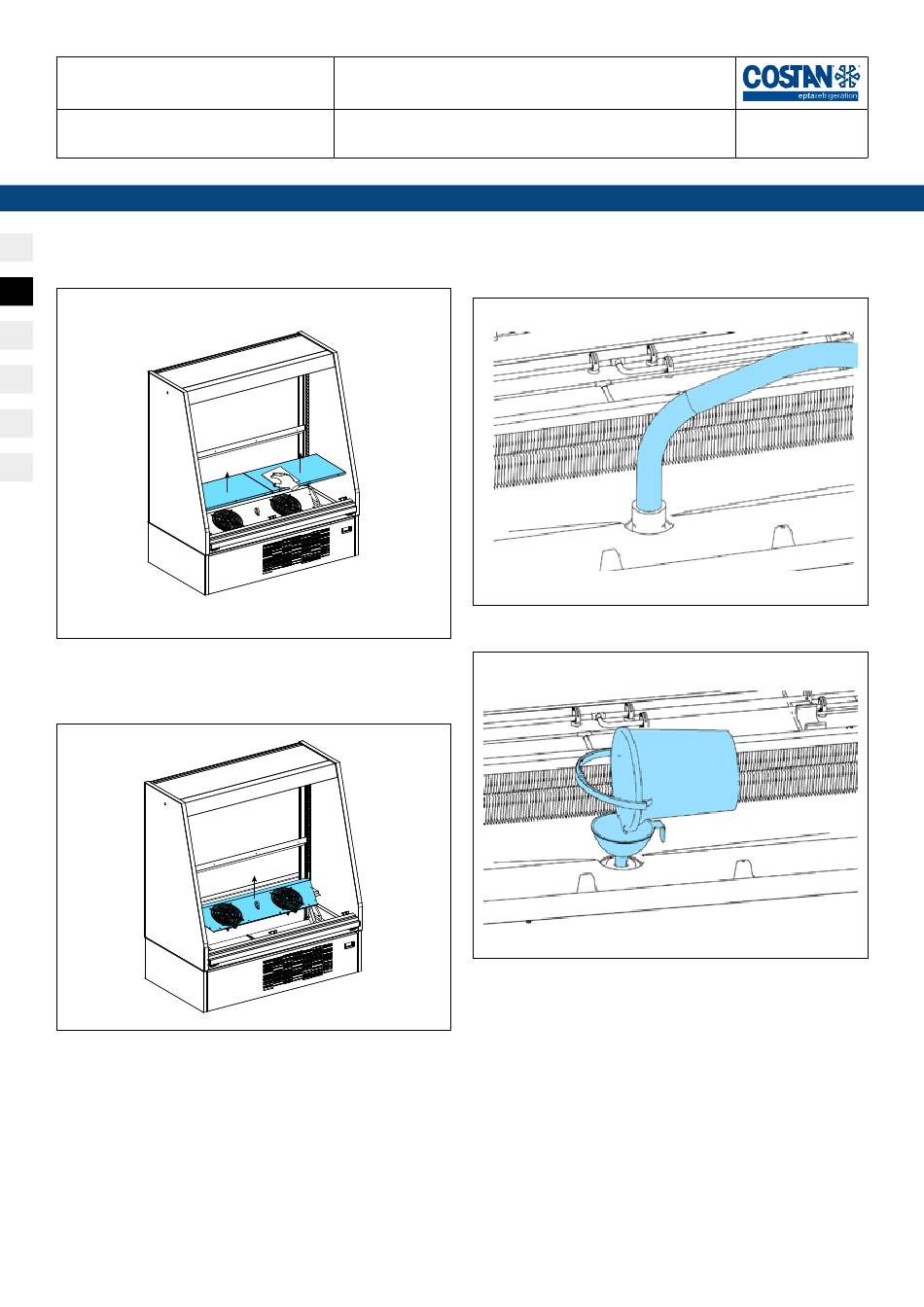 COSTAN
eptarefrigeration