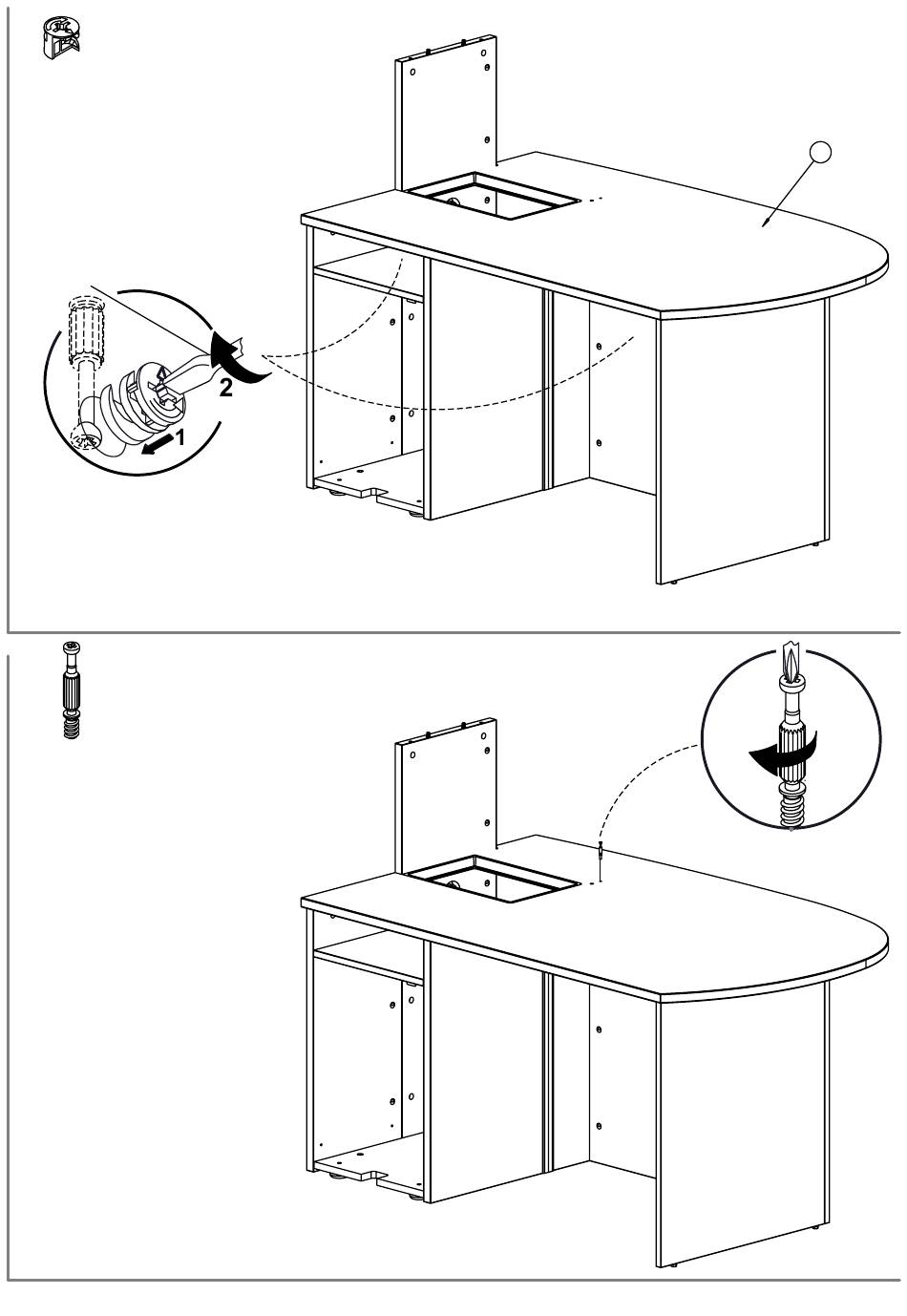 2
1