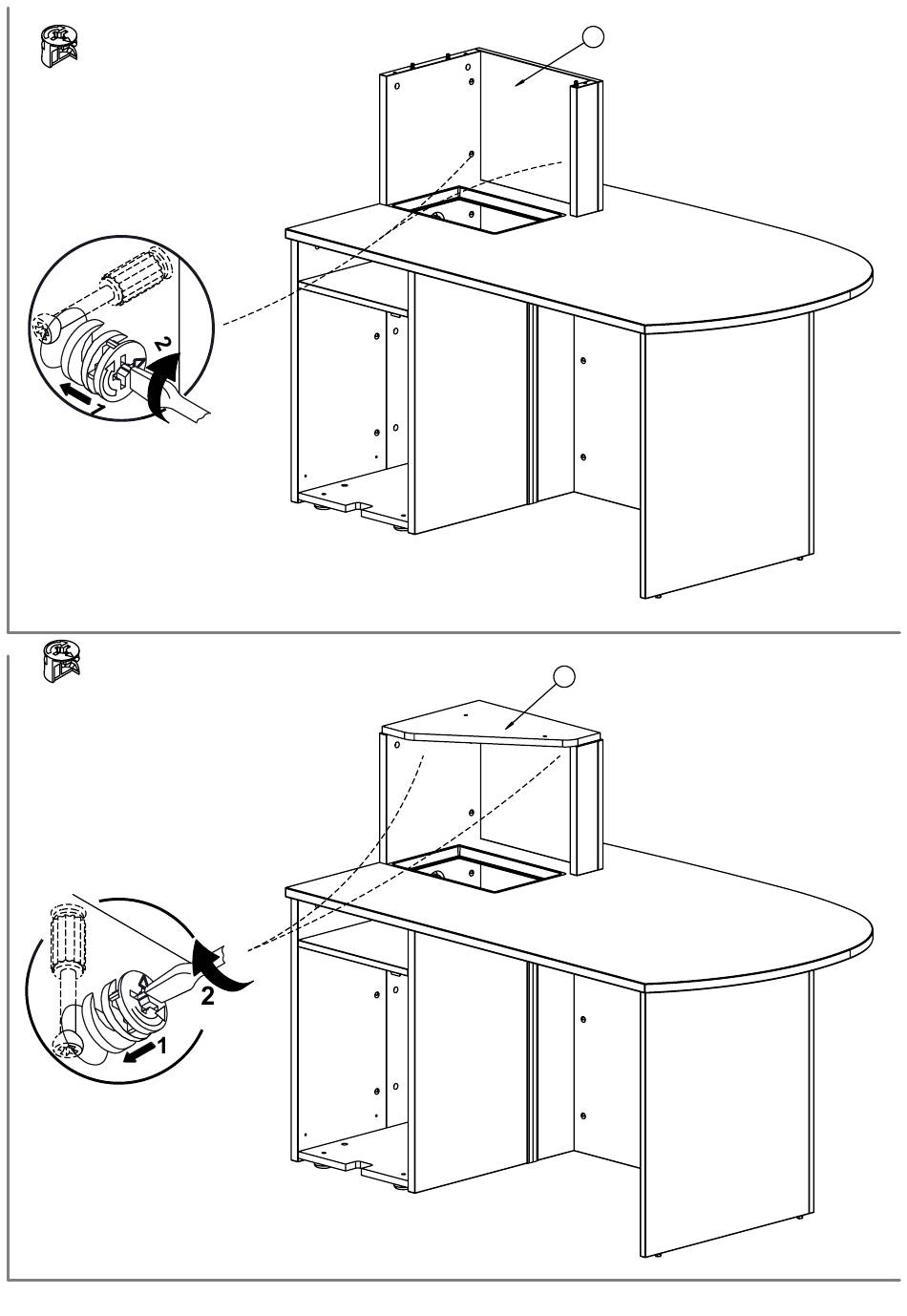 2
1

2
1