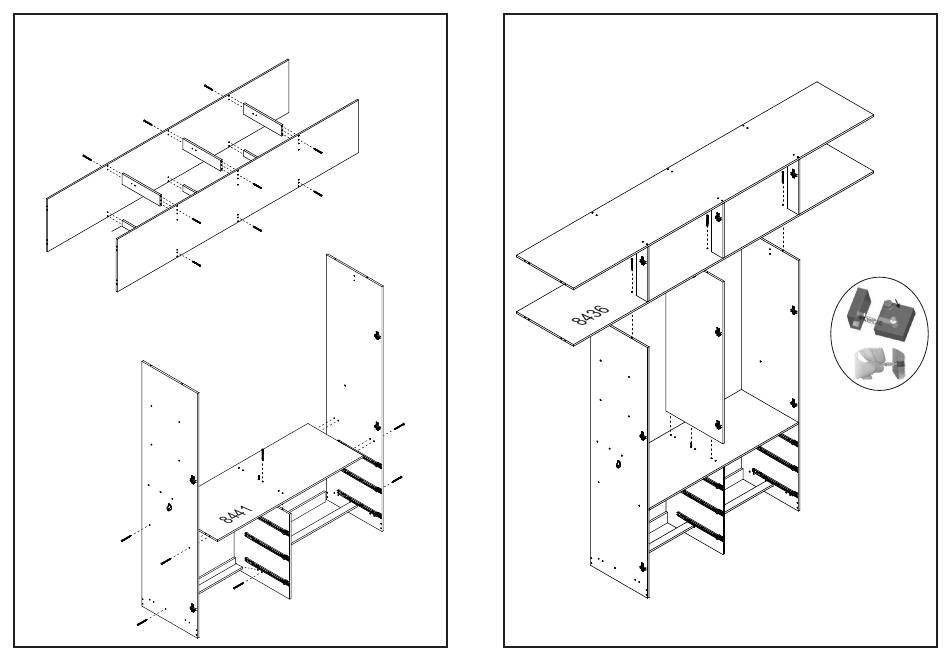 8441

8436