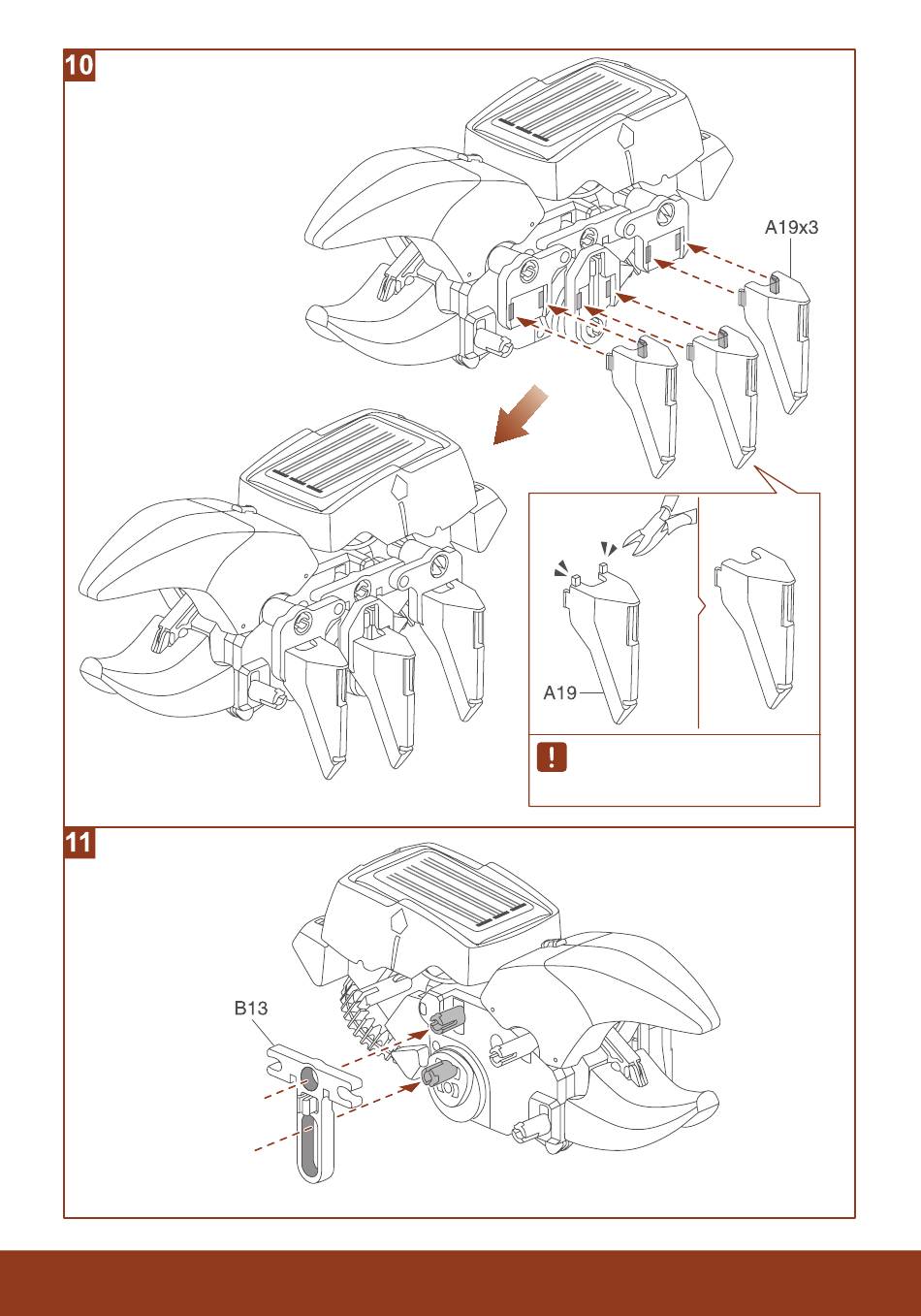 10

A19x3

A19

!

11

B13