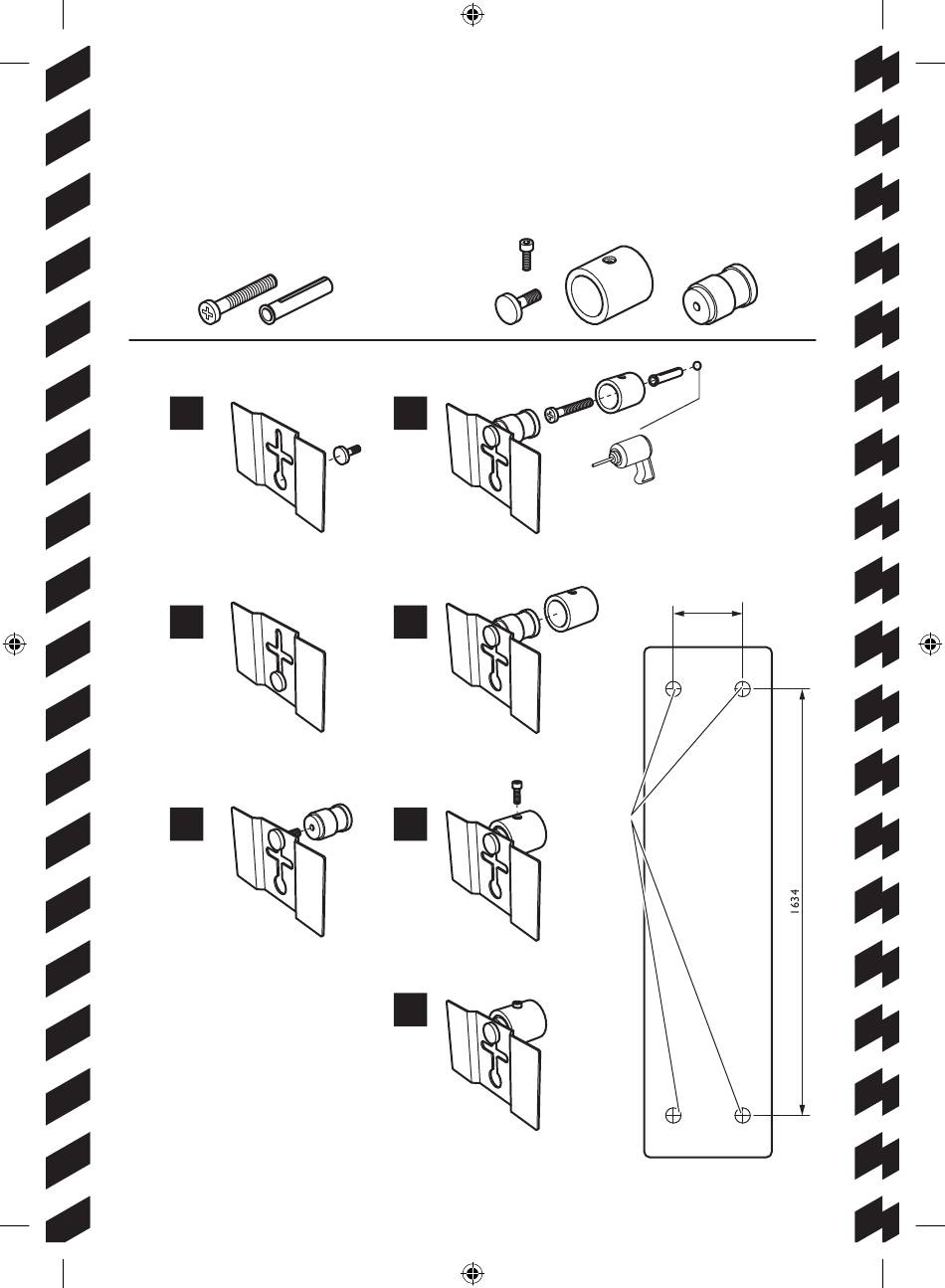 1634