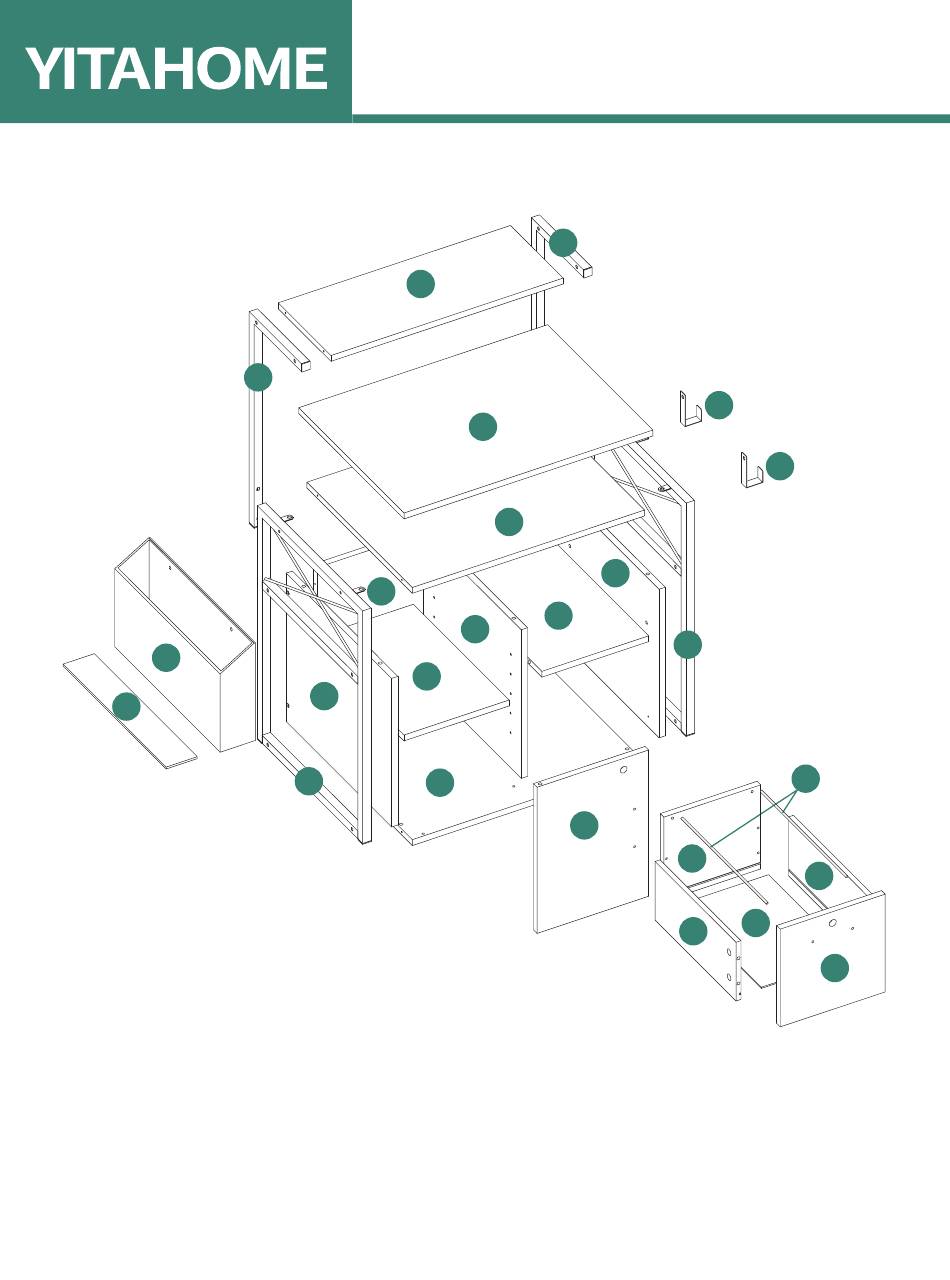 YITAHOME