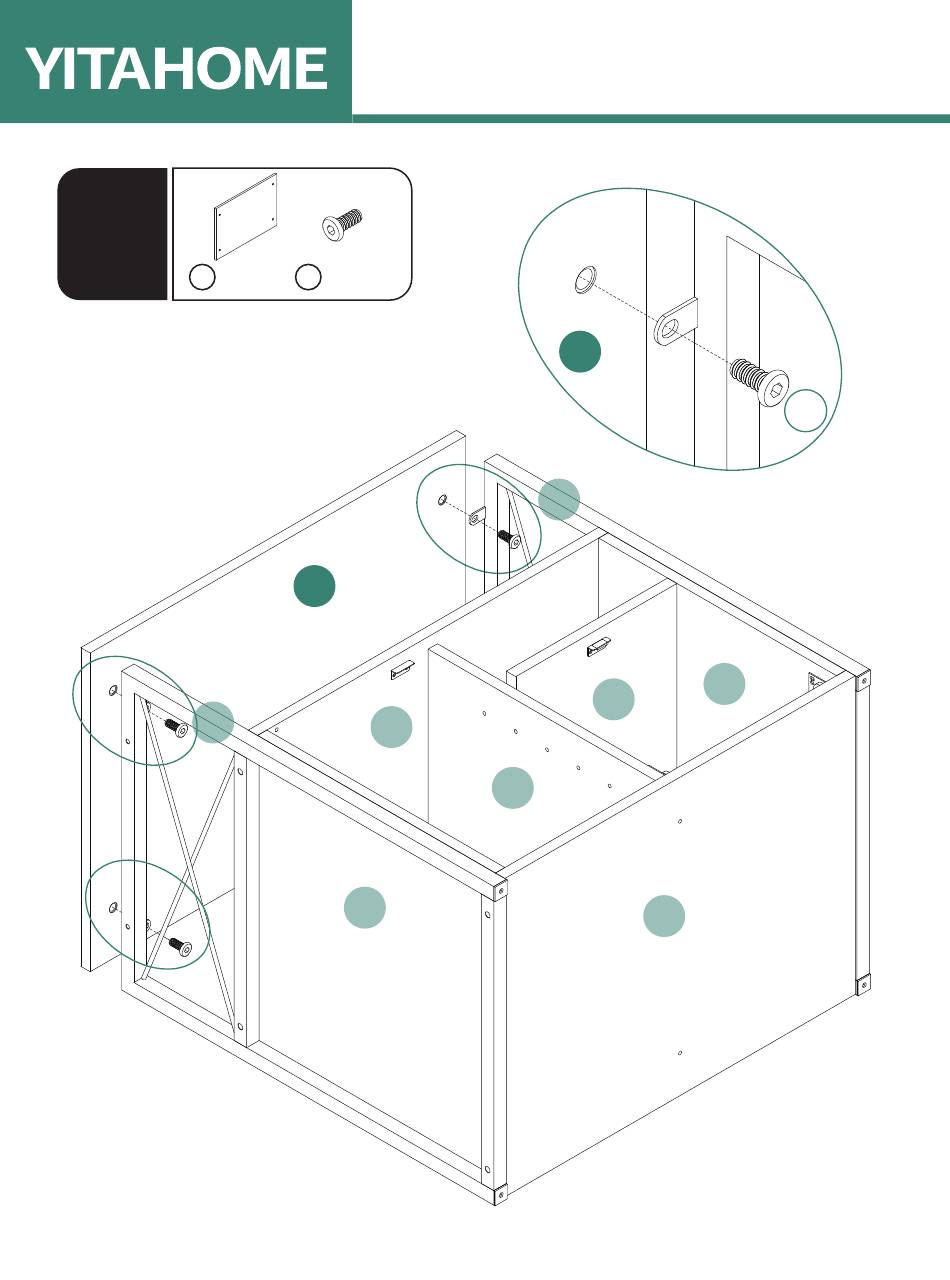 YITAHOME