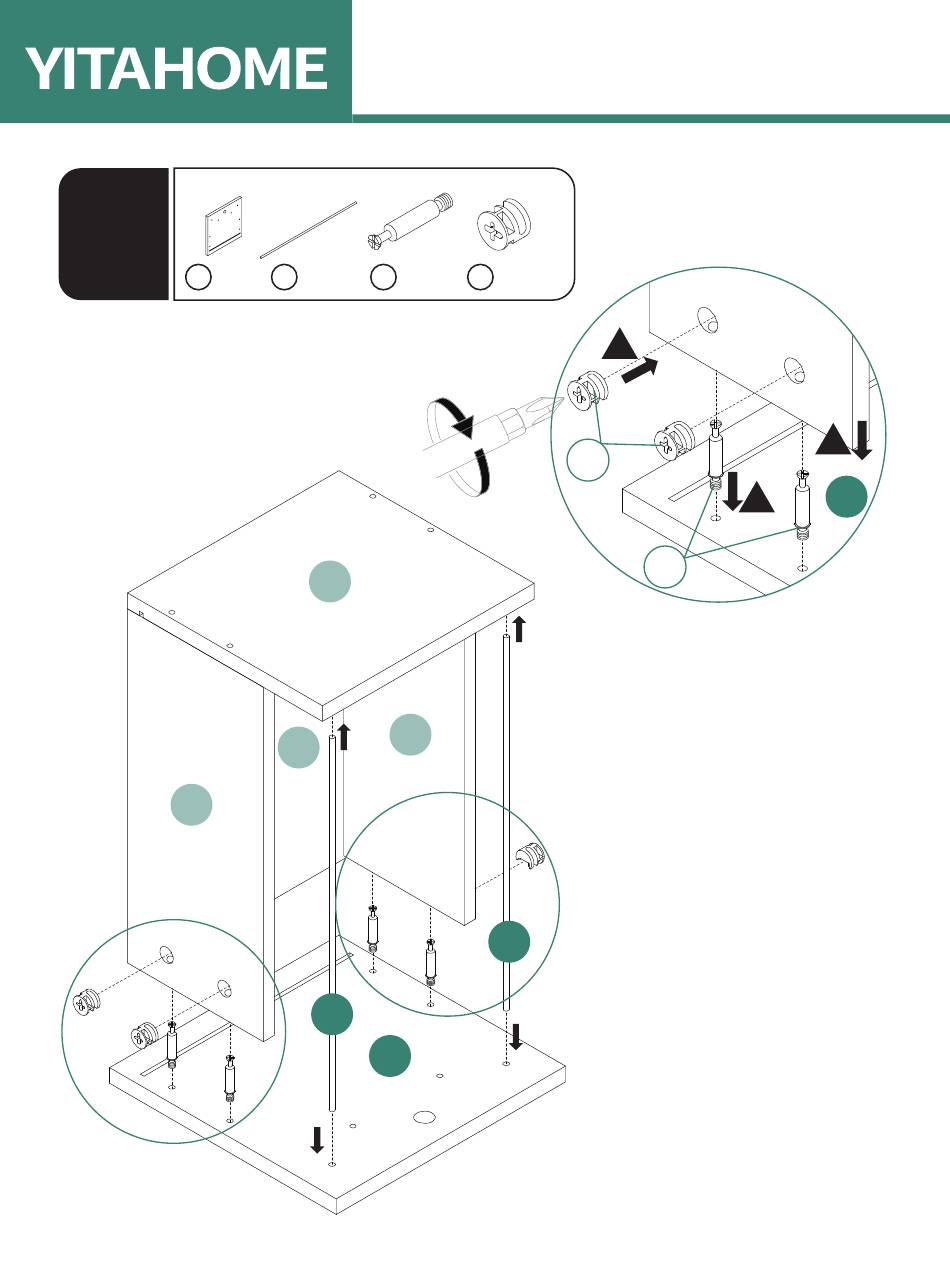 YITAHOME