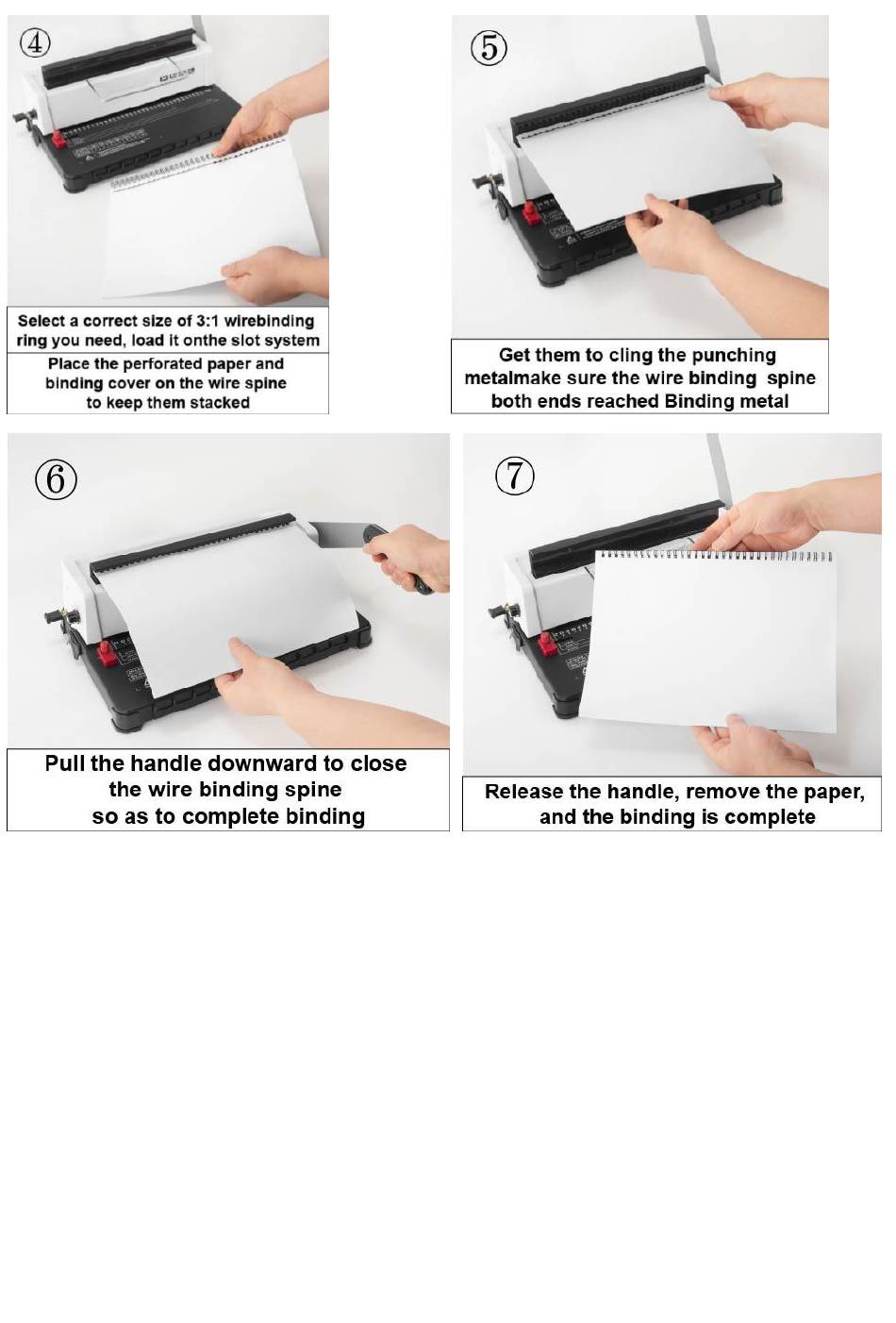 ④

Select a correct size of 3:1 wirebinding ring you need, load it onthe slot system

Place the perforated paper and binding cover on the wire spine to keep them stacked

⑤

Get them to cling the punching metalmake sure the wire binding spine both ends reached Binding metal

⑥

Pull the handle downward to close the wire binding spine so as to complete binding

⑦

Release the handle, remove the paper, and the binding is complete