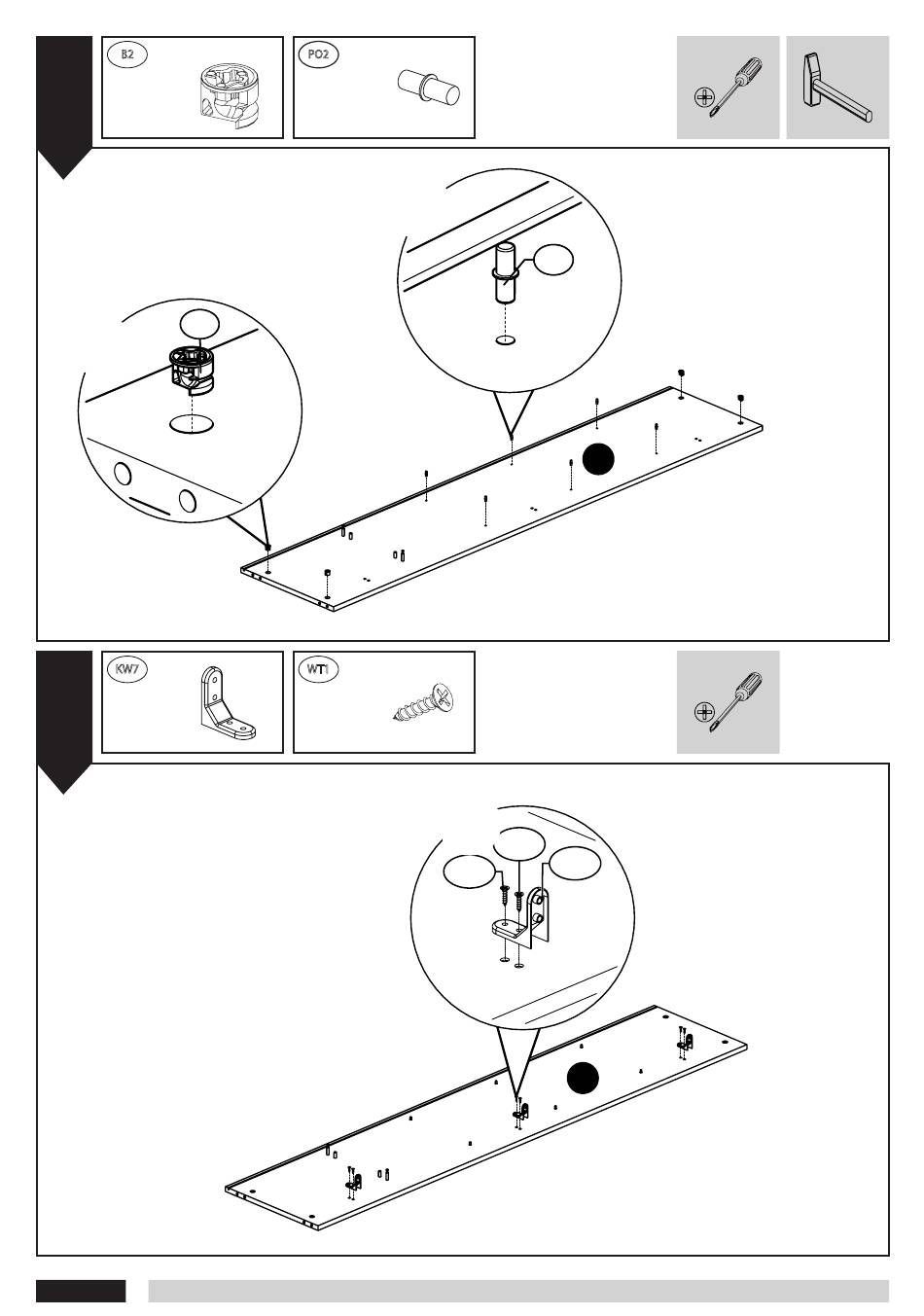 B2

PO2

KW7

WT1