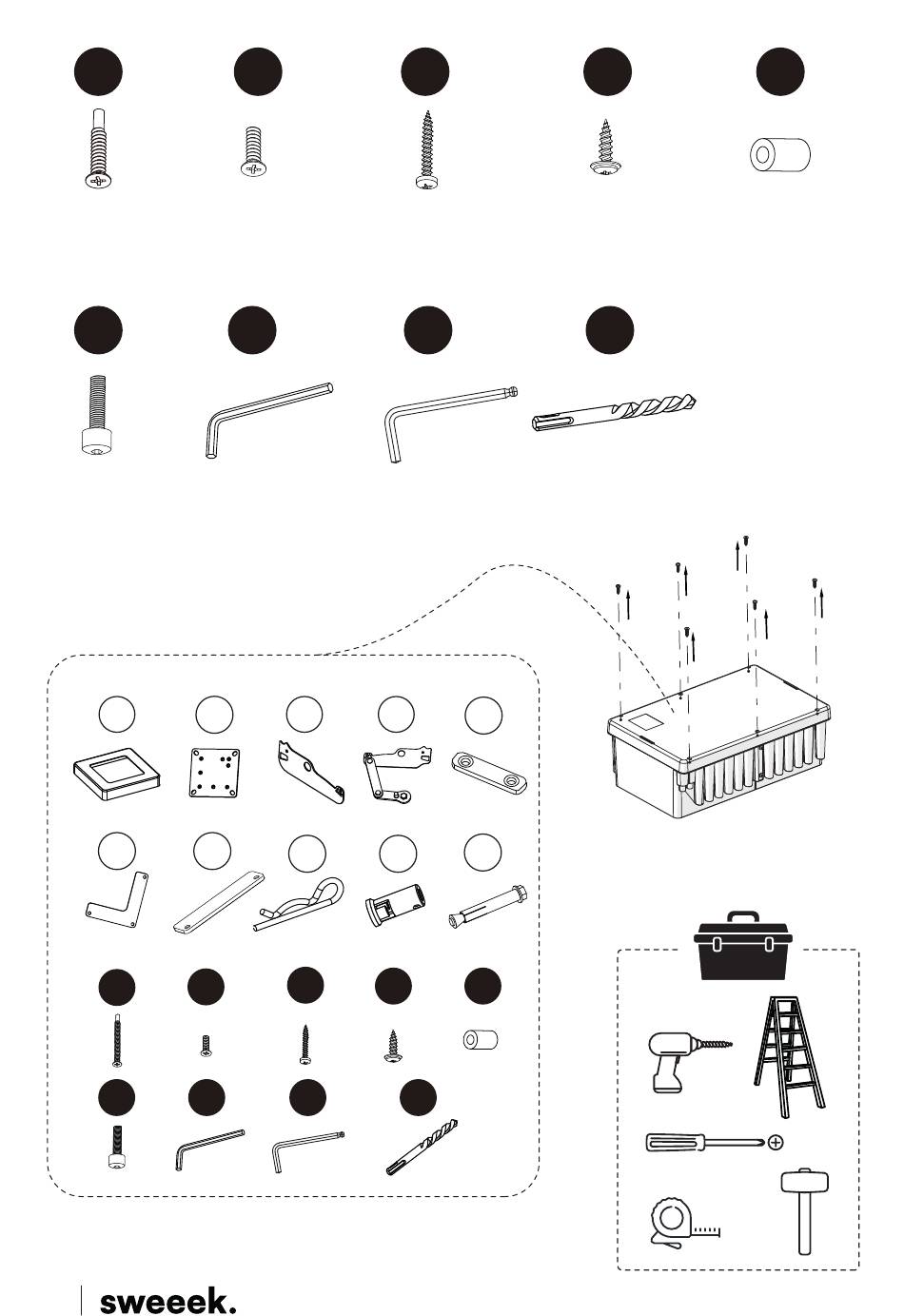 sweeek.