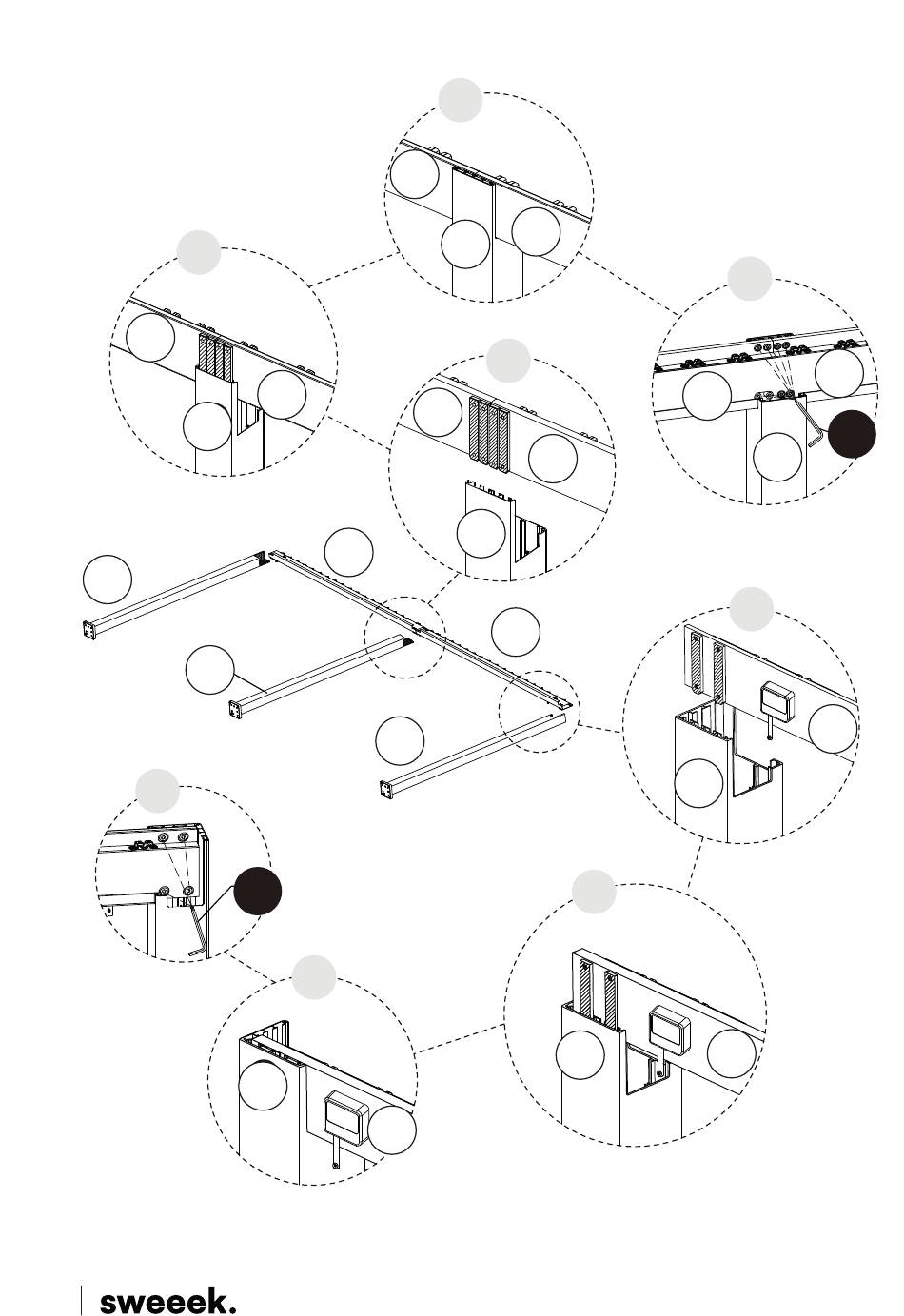 sweeek.