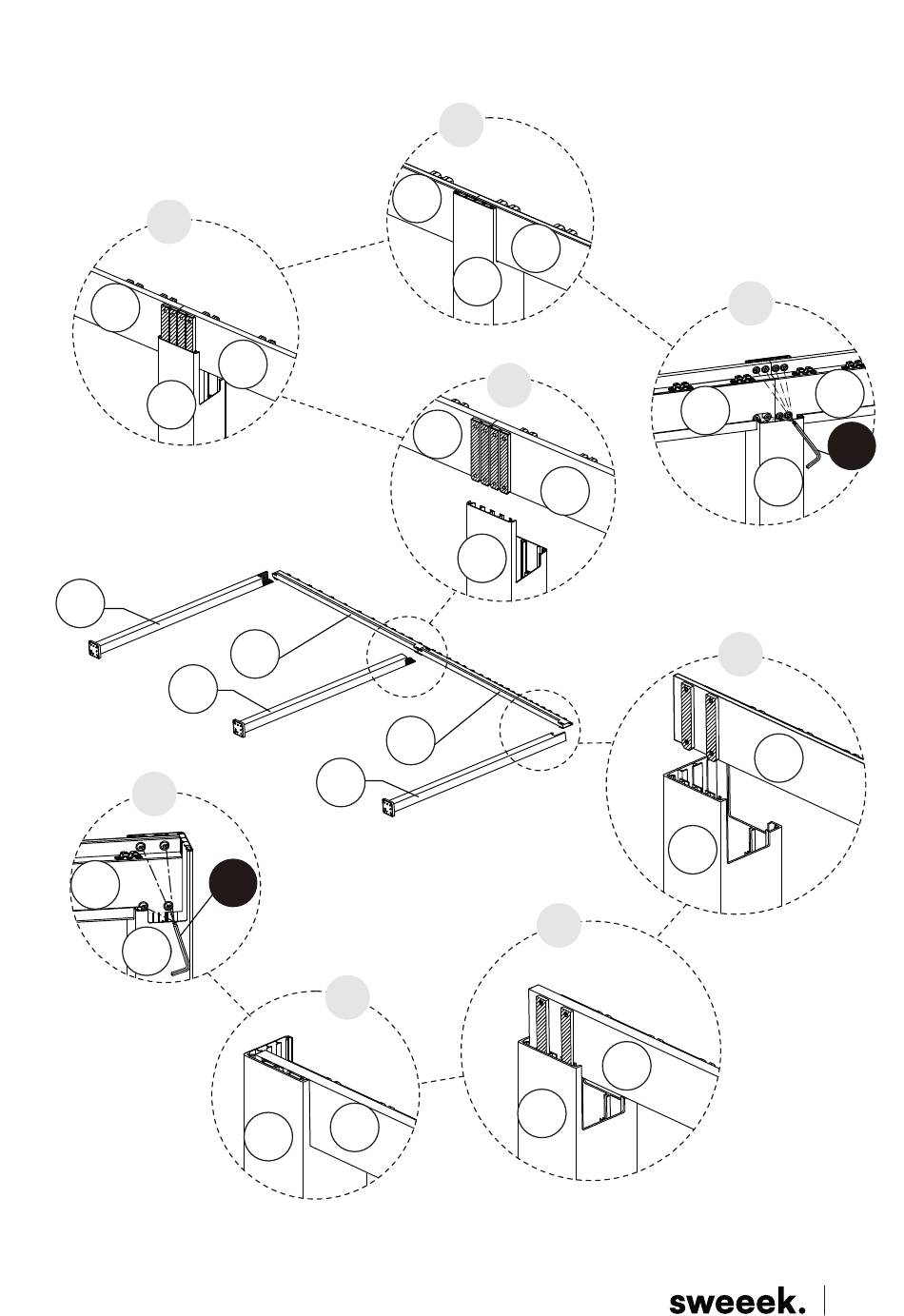 sweeek.