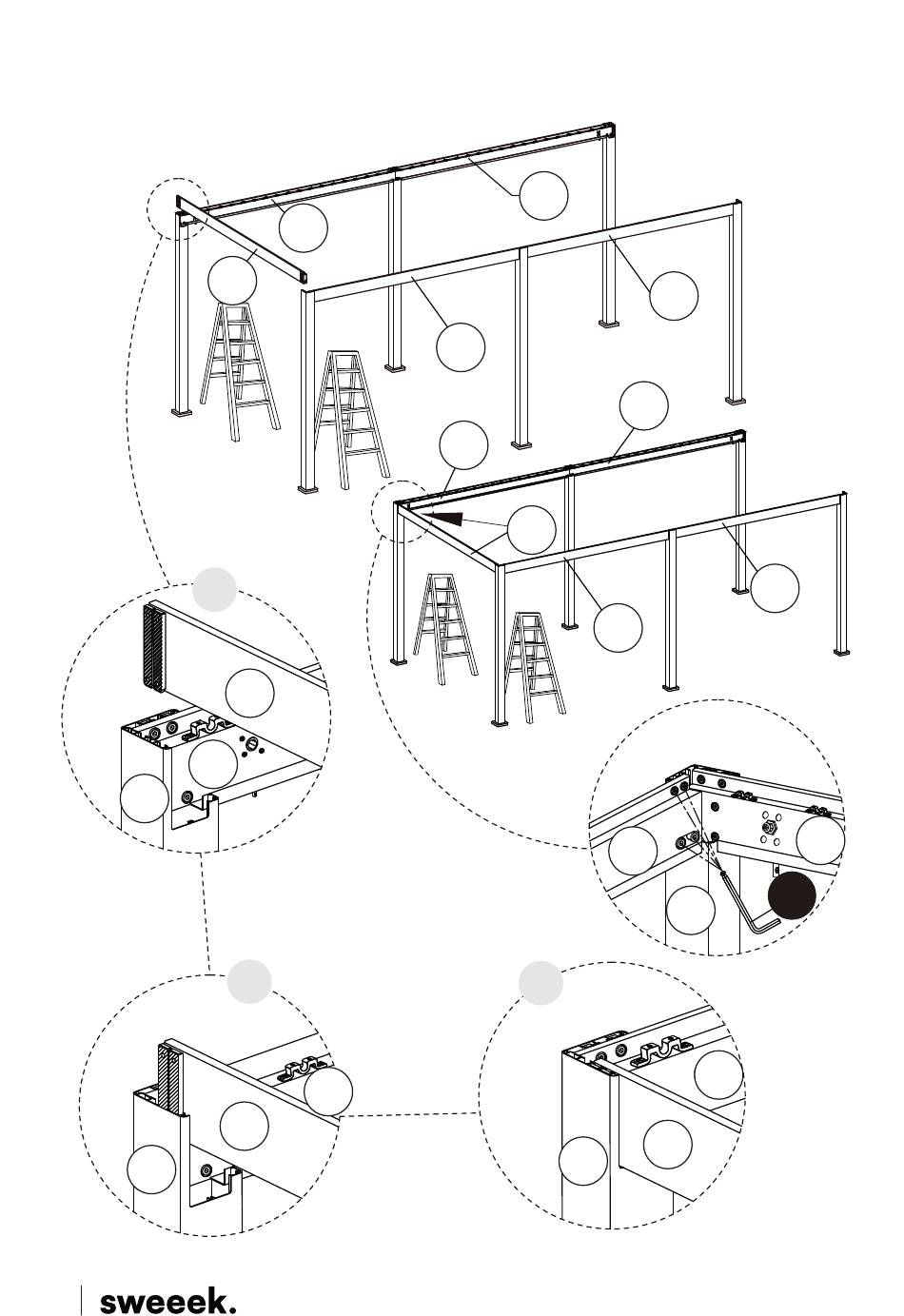 sweeek.