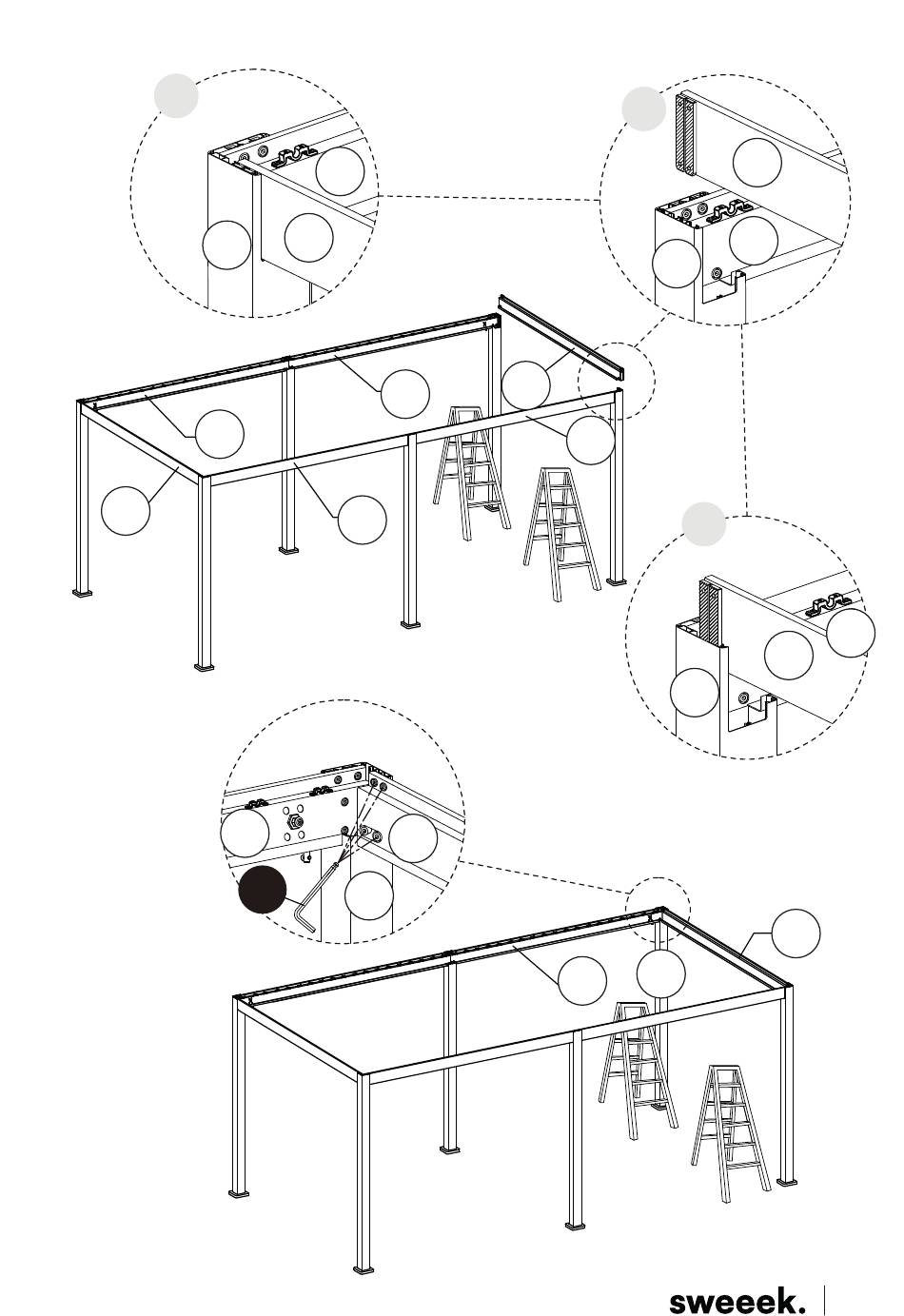 sweeek.