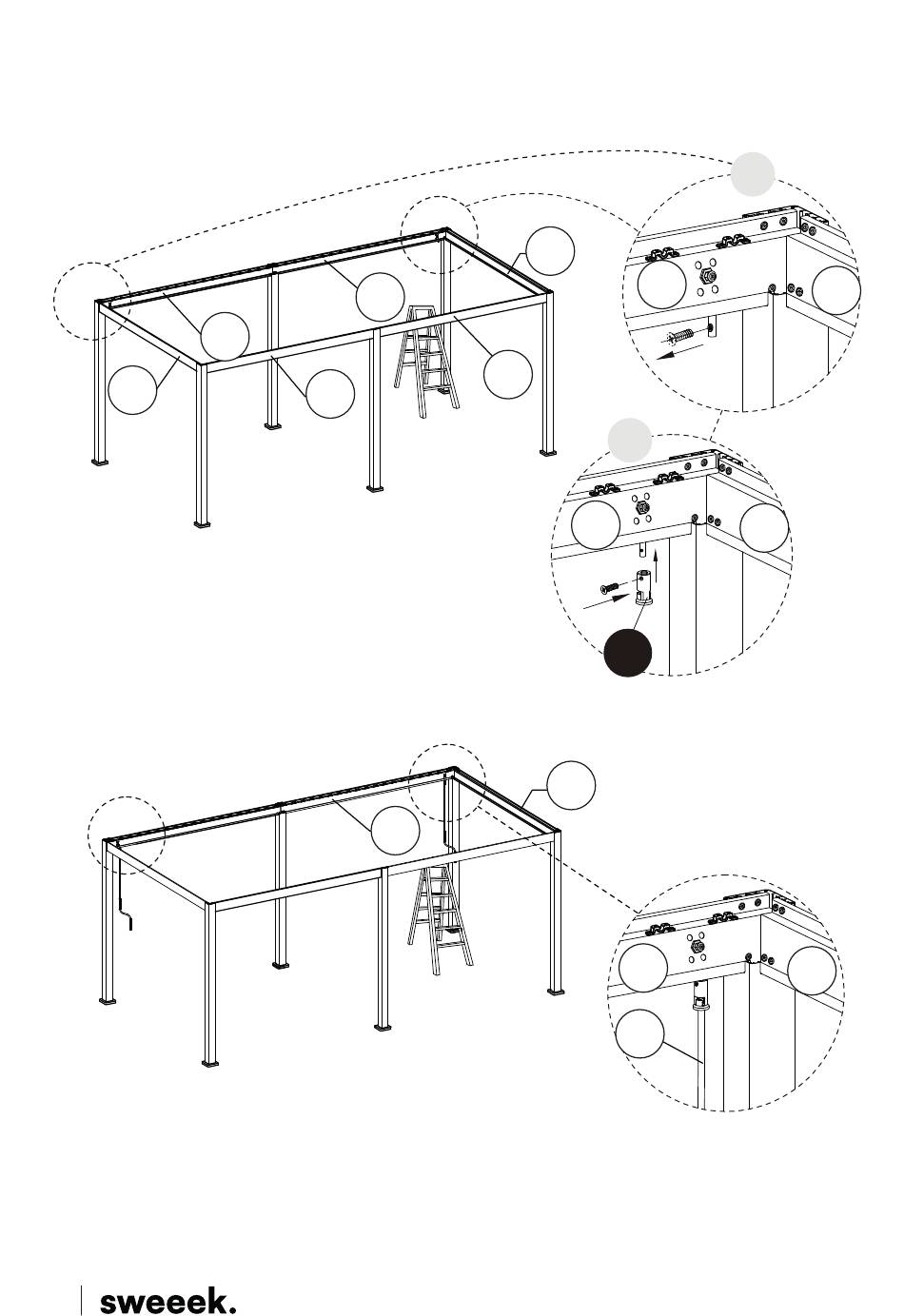 sweeek.