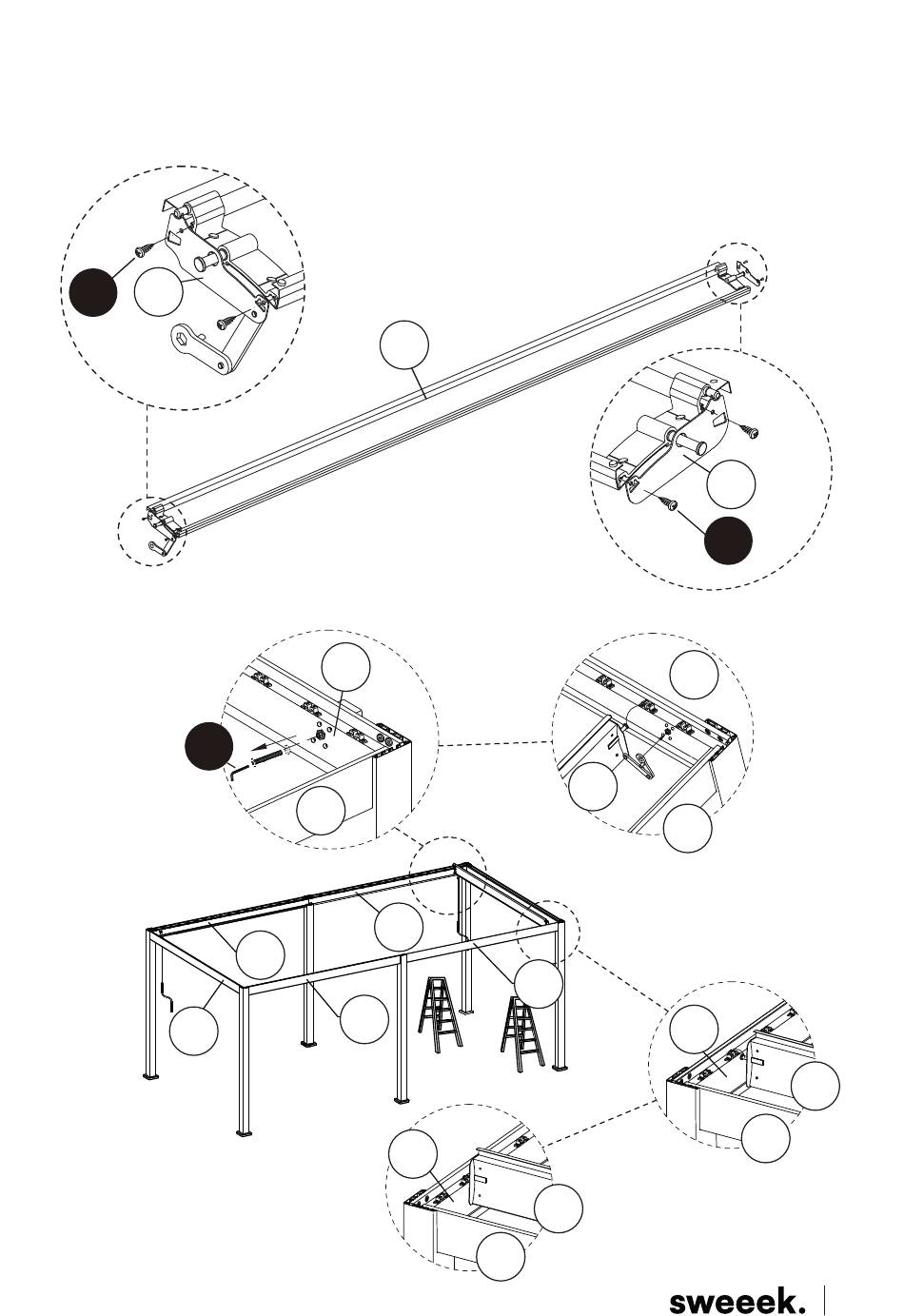 sweeek.