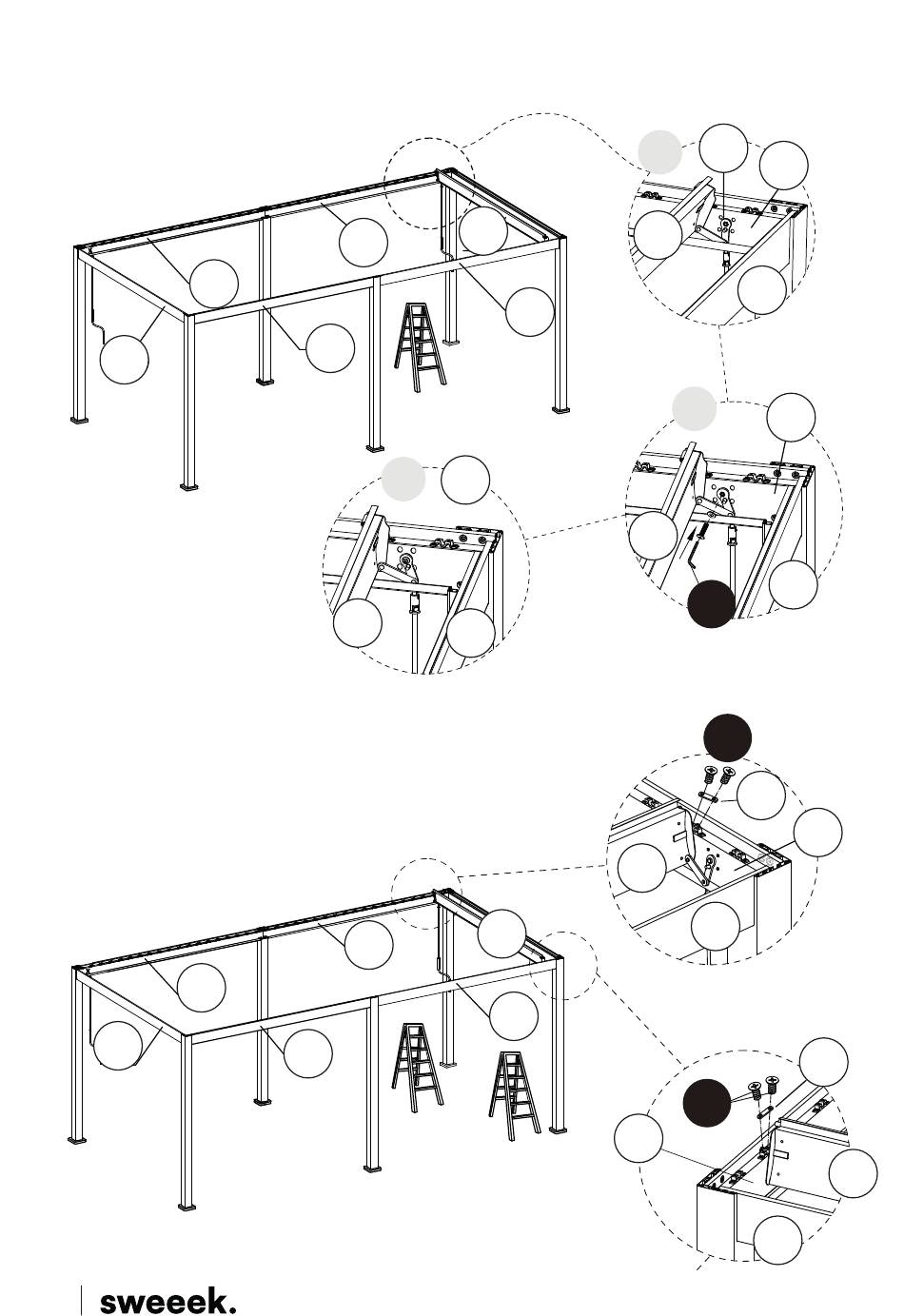 sweeek.