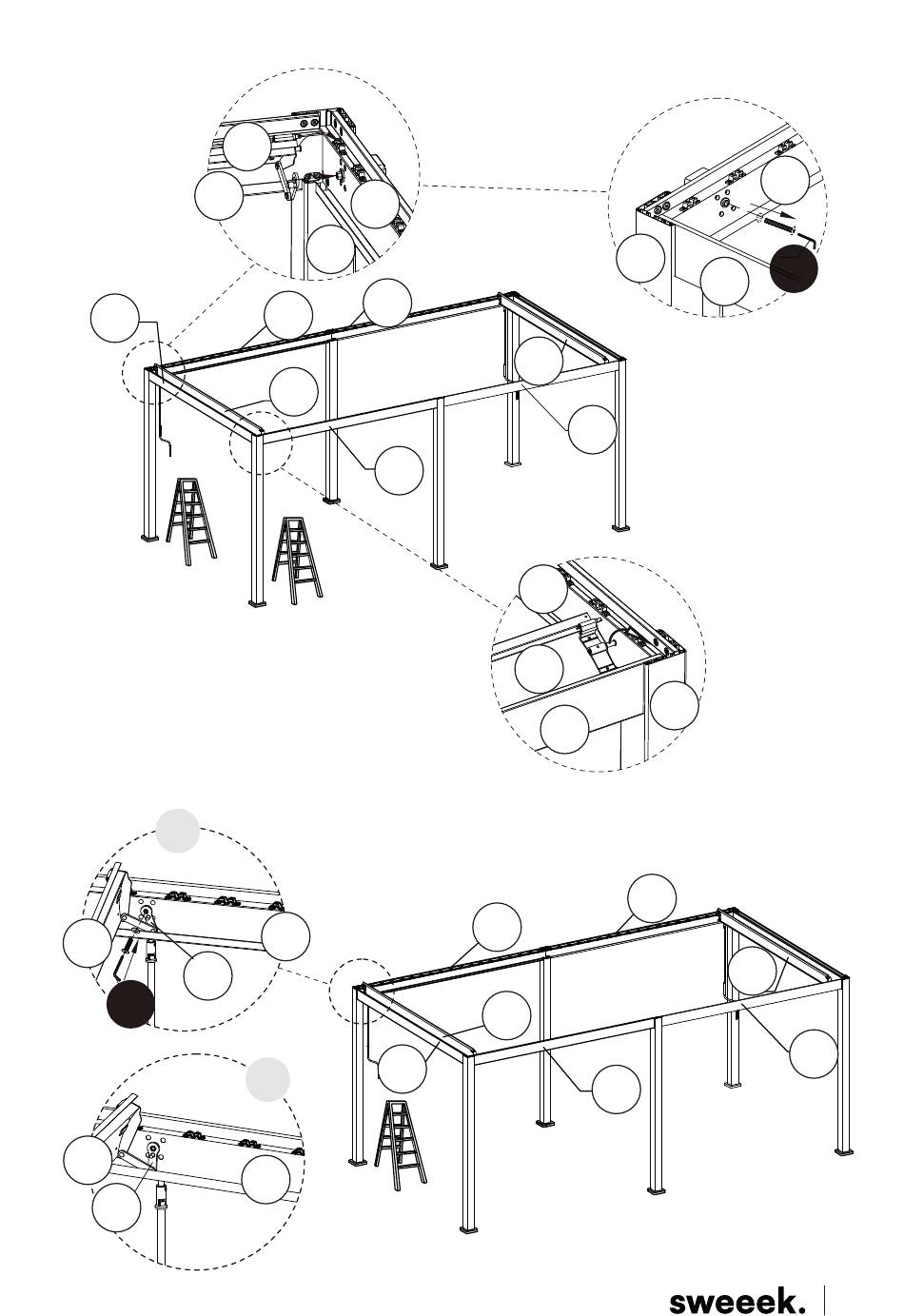 sweeek.