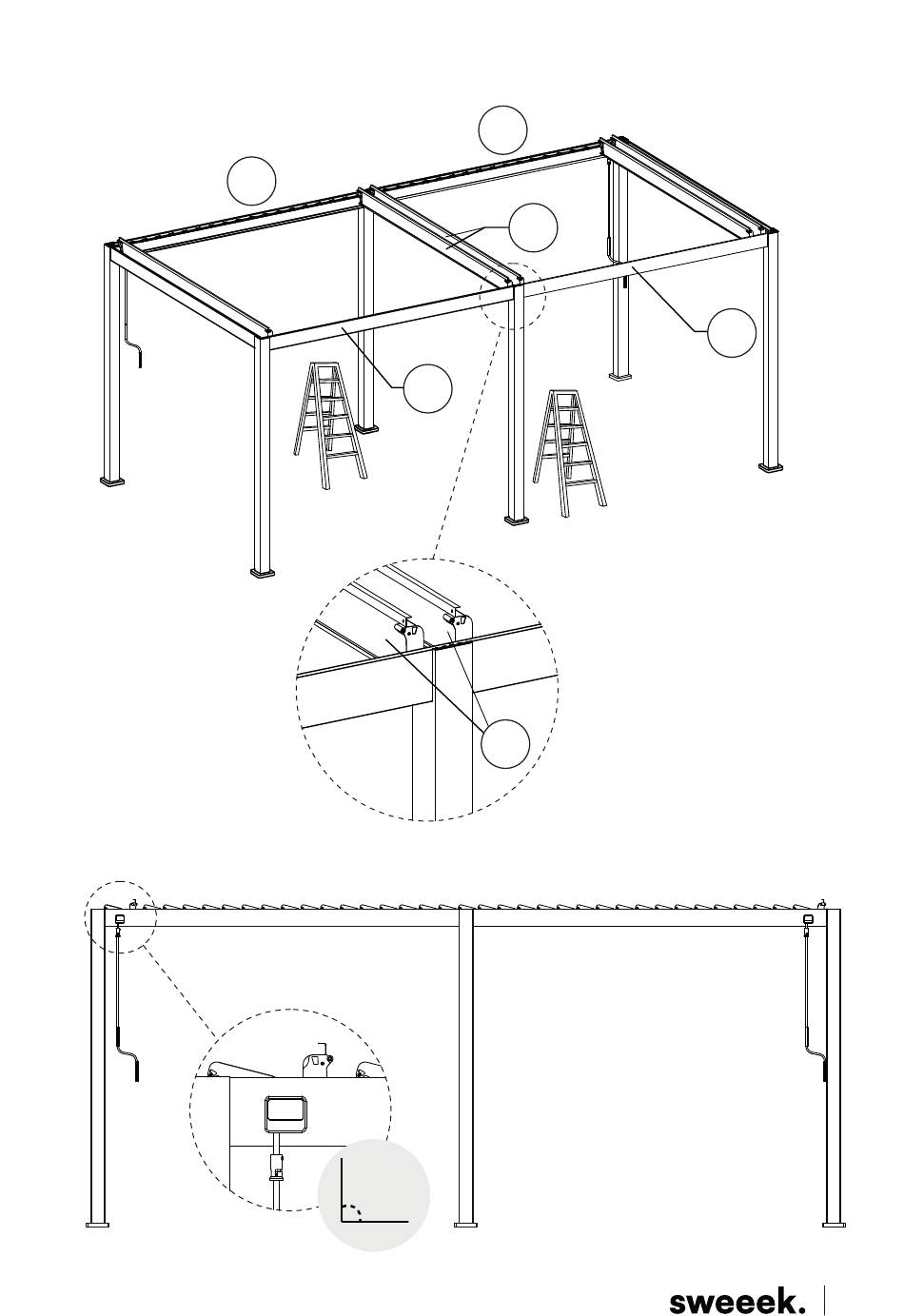 sweeek.