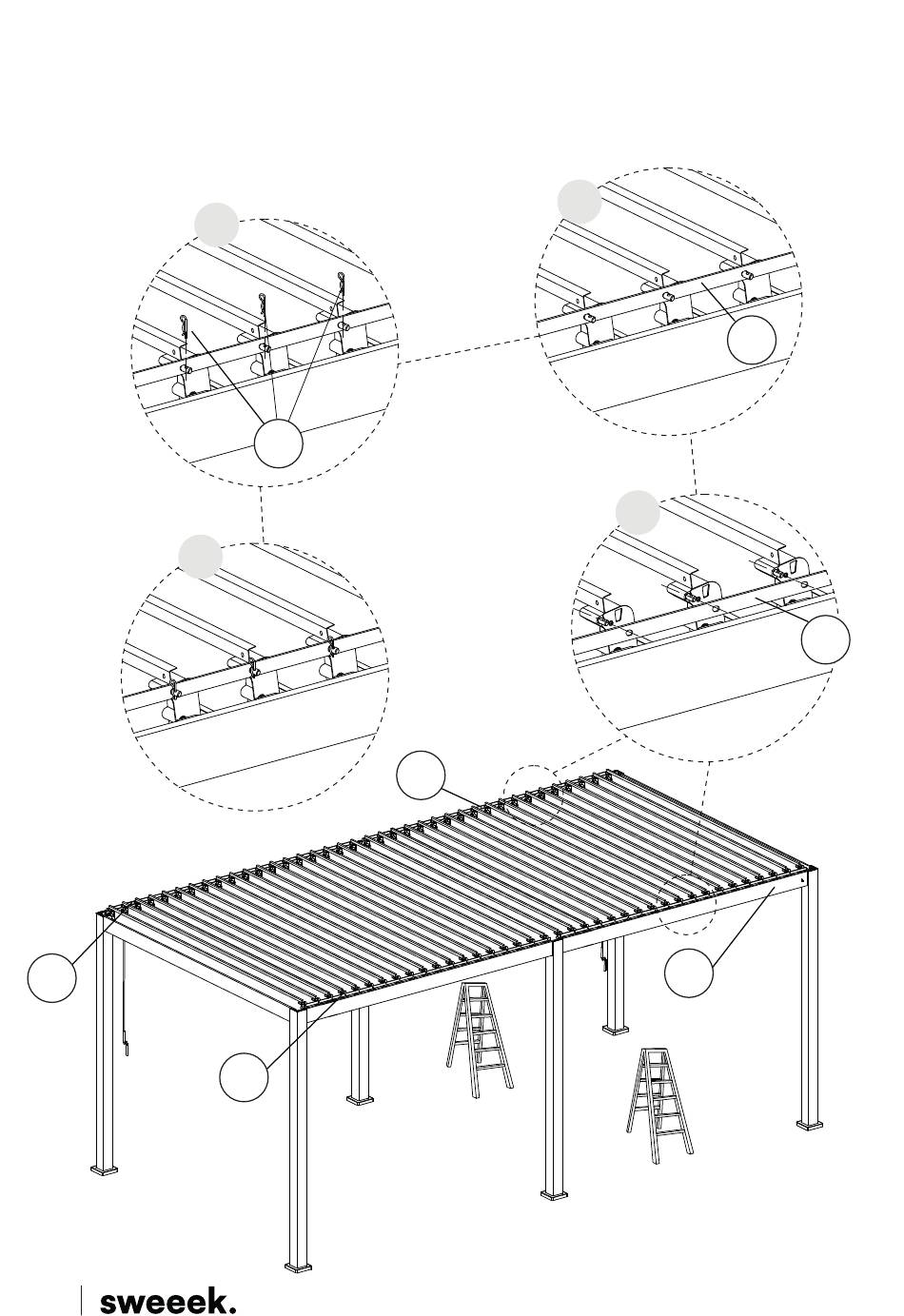 sweeek.